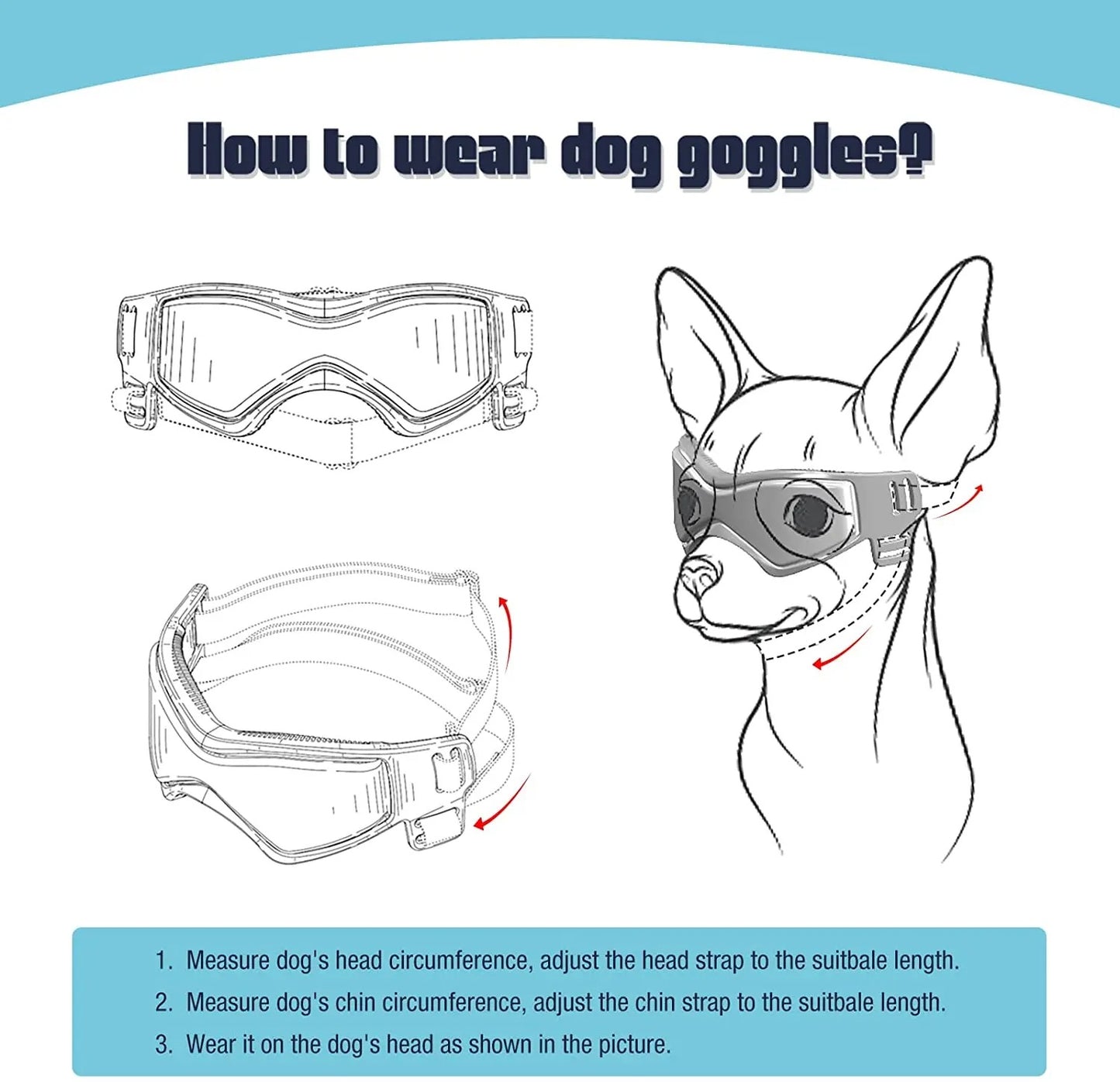 How to wear dog goggles?

1. Measure dog's head circumference, adjust the head strap to the suitbale length.
2. Measure dog's chin circumference, adjust the chin strap to the suitbale length.
3. Wear it on the dog's head as shown in the picture.