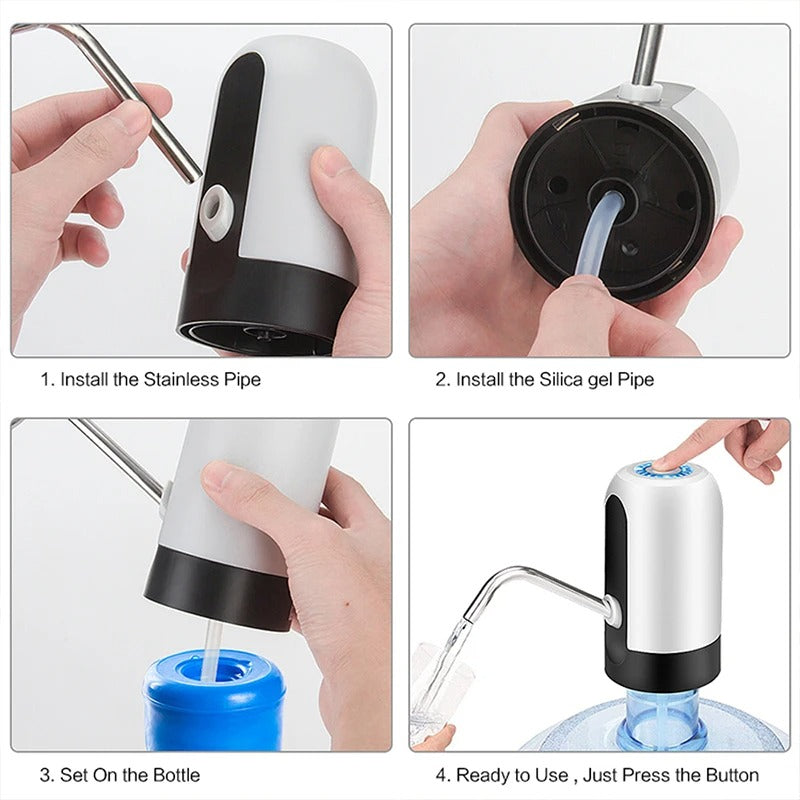 1. Install the Stainless Pipe

2. Install the Silica gel Pipe

3. Set On the Bottle

4. Ready to Use , Just Press the Button