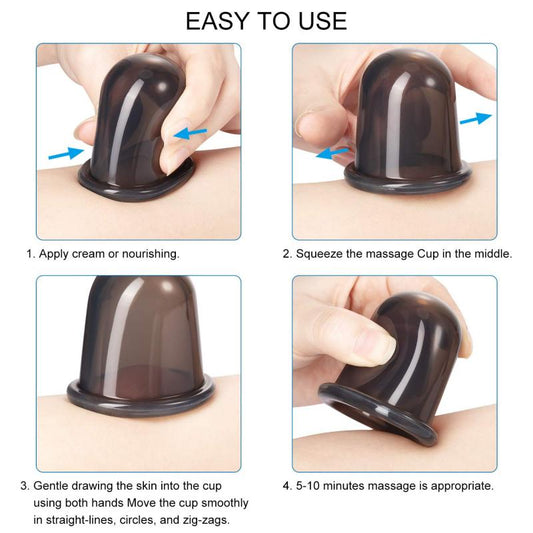 EASY TO USE

1. Apply cream or nourishing.

2. Squeeze the massage Cup in the middle.

3. Gentle drawing the skin into the cup using both hands Move the cup smoothly in straight-lines, circles, and zig-zags.

4. 5-10 minutes massage is appropriate.