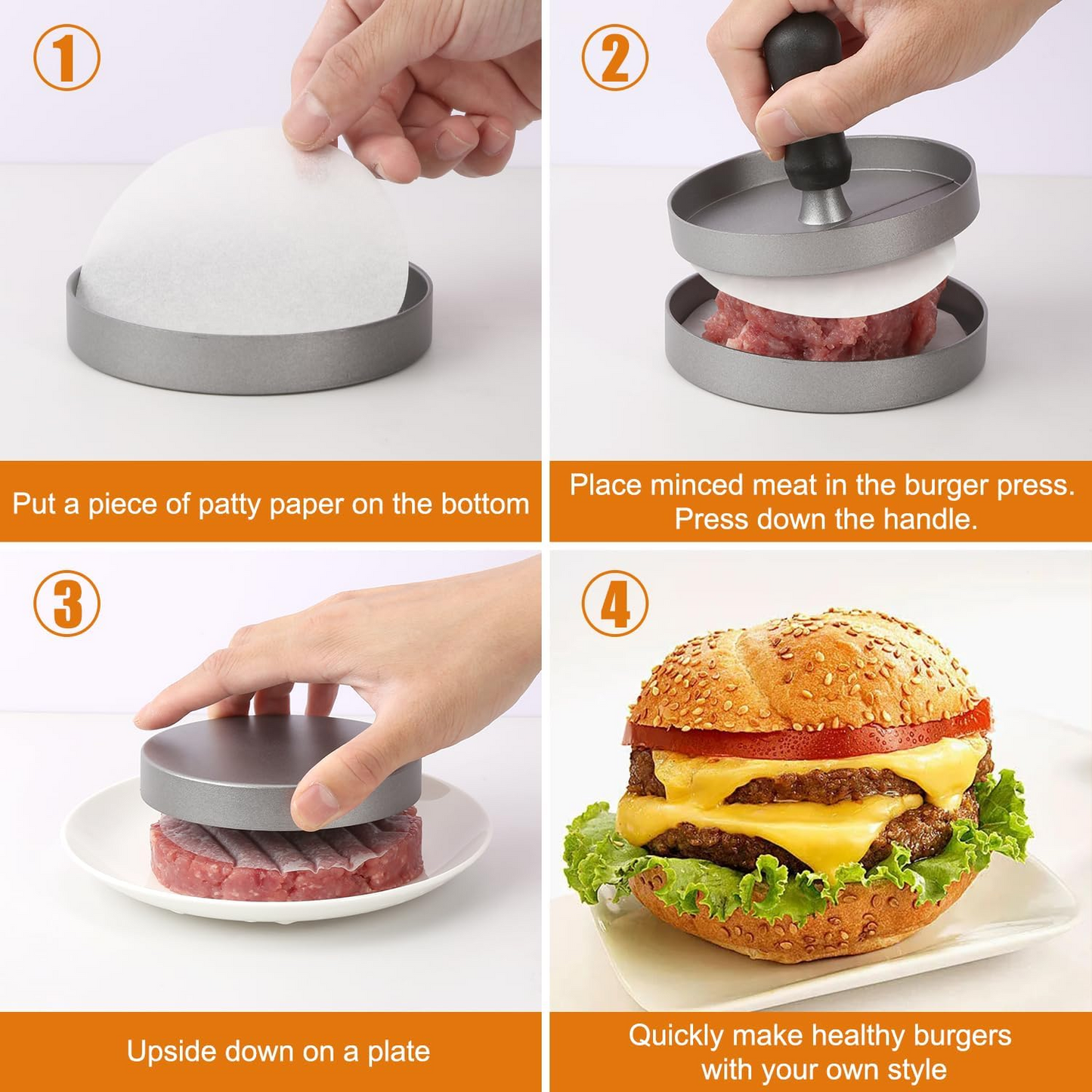 ①

Put a piece of patty paper on the bottom

②

Place minced meat in the burger press.
Press down the handle.

③

Upside down on a plate

④

Quickly make healthy burgers
with your own style