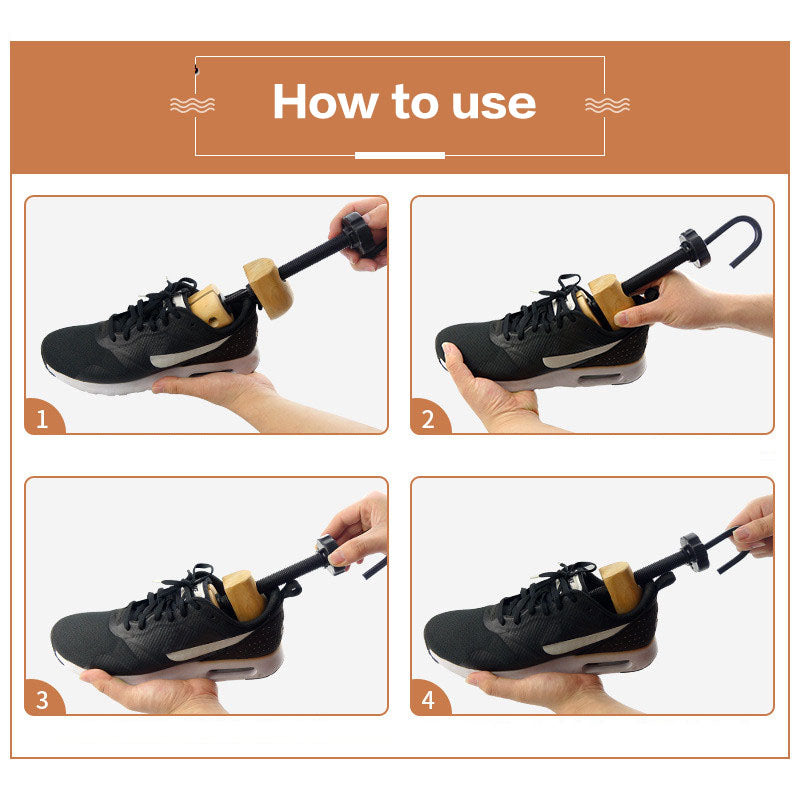 How to use

1

2

3

4