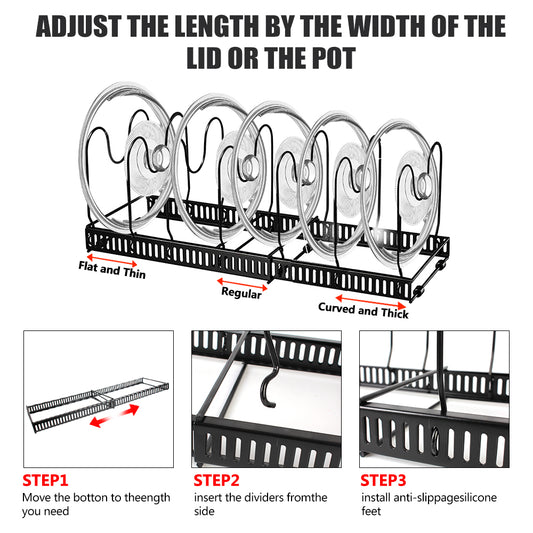 ADJUST THE LENGTH BY THE WIDTH OF THE LID OR THE POT

Flat and Thin

Regular

Curved and Thick

STEP1
Move the botton to theength you need

STEP2
insert the dividers fromthe side

STEP3
install anti-slippagesilicone feet