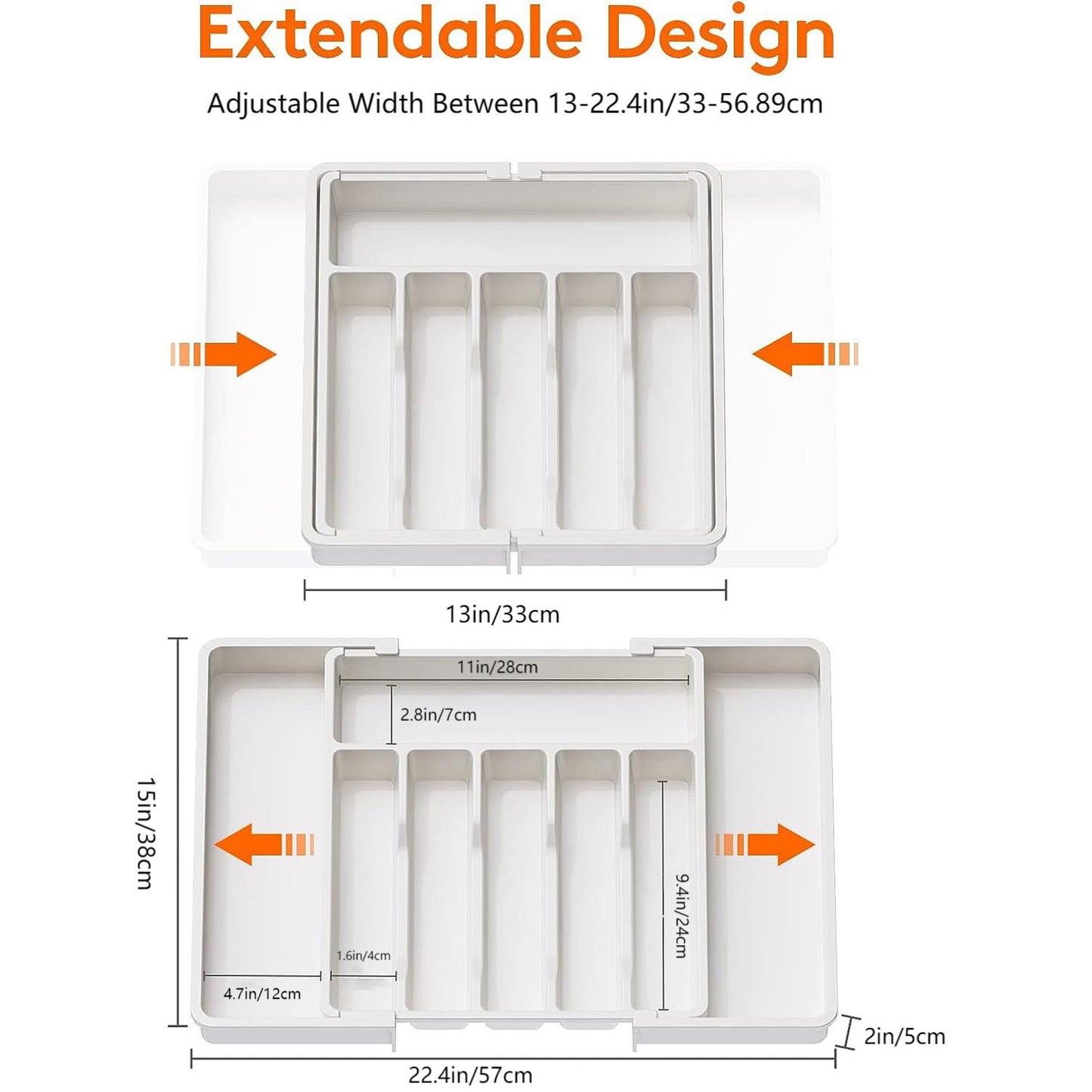 Extendable Design

Adjustable Width Between 13-22.4in/33-56.89cm

13in/33cm

11in/28cm

2.8in/7cm

15in/38cm

9.4in/24cm

1.6in/4cm

4.7in/12cm

2in/5cm

22.4in/57cm