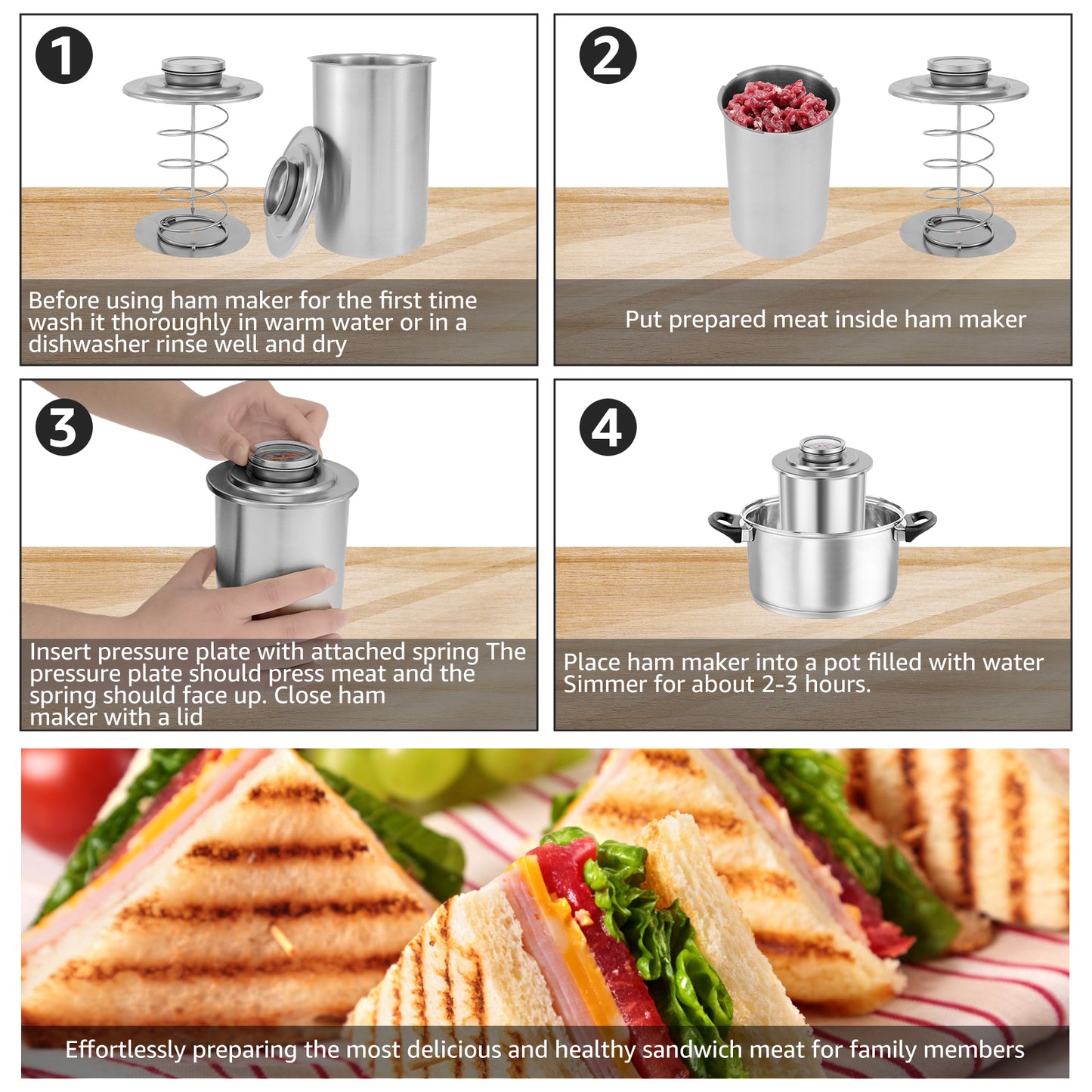 1

Before using ham maker for the first time wash it thoroughly in warm water or in a dishwasher rinse well and dry

2

Put prepared meat inside ham maker

3

Insert pressure plate with attached spring The pressure plate should press meat and the spring should face up. Close ham maker with a lid

4

Place ham maker into a pot filled with water Simmer for about 2-3 hours.

Effortlessly preparing the most delicious and healthy sandwich meat for family members