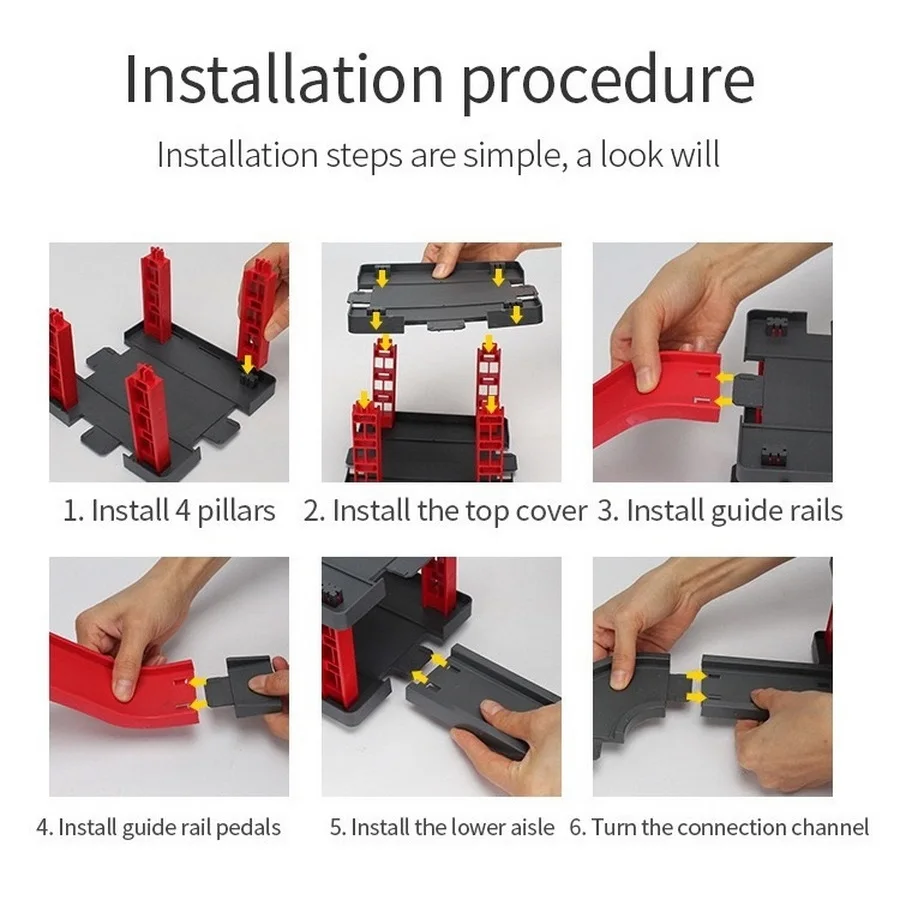 Installation procedure

Installation steps are simple, a look will

1. Install 4 pillars 2. Install the top cover 3. Install guide rails

4. Install guide rail pedals 5. Install the lower aisle 6. Turn the connection channel