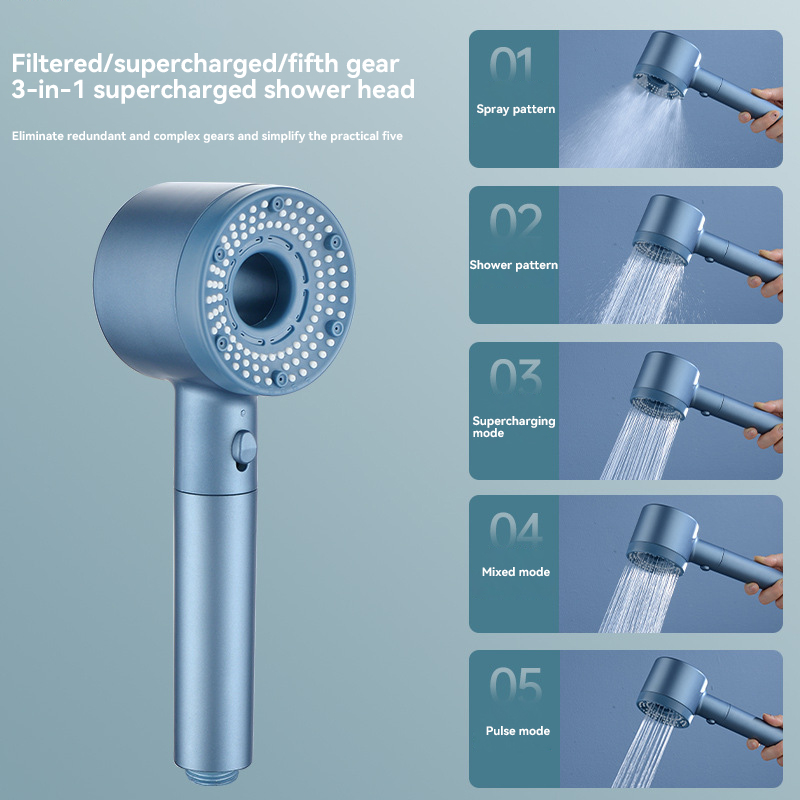 Filtered/supercharged/fifth gear
3-in-1 supercharged shower head

Eliminate redundant and complex gears and simplify the practical five

01
Spray pattern

02
Shower pattern

03
Supercharging mode

04
Mixed mode

05
Pulse mode