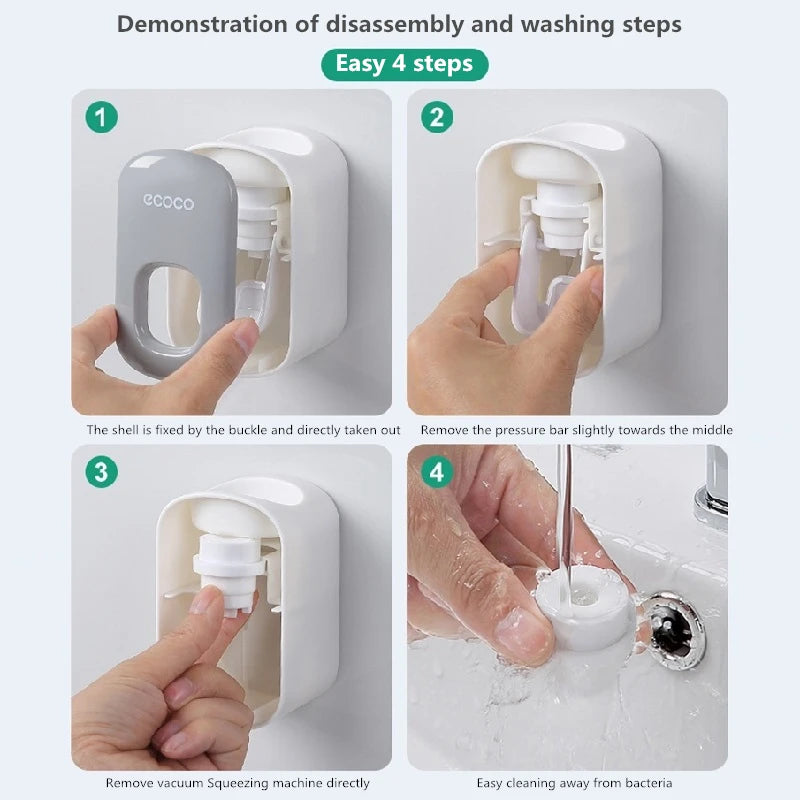 Demonstration of disassembly and washing steps

Easy 4 steps

1

ecoco

The shell is fixed by the buckle and directly taken out

2

Remove the pressure bar slightly towards the middle

3

Remove vacuum Squeezing machine directly

4

Easy cleaning away from bacteria