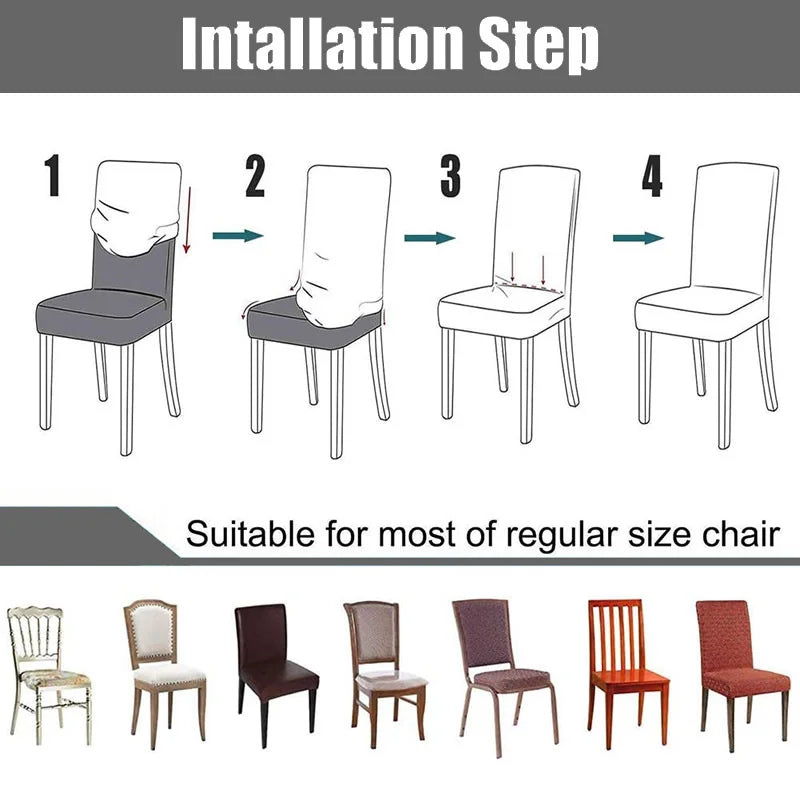 Intallation Step

1

2

3

4

Suitable for most of regular size chair