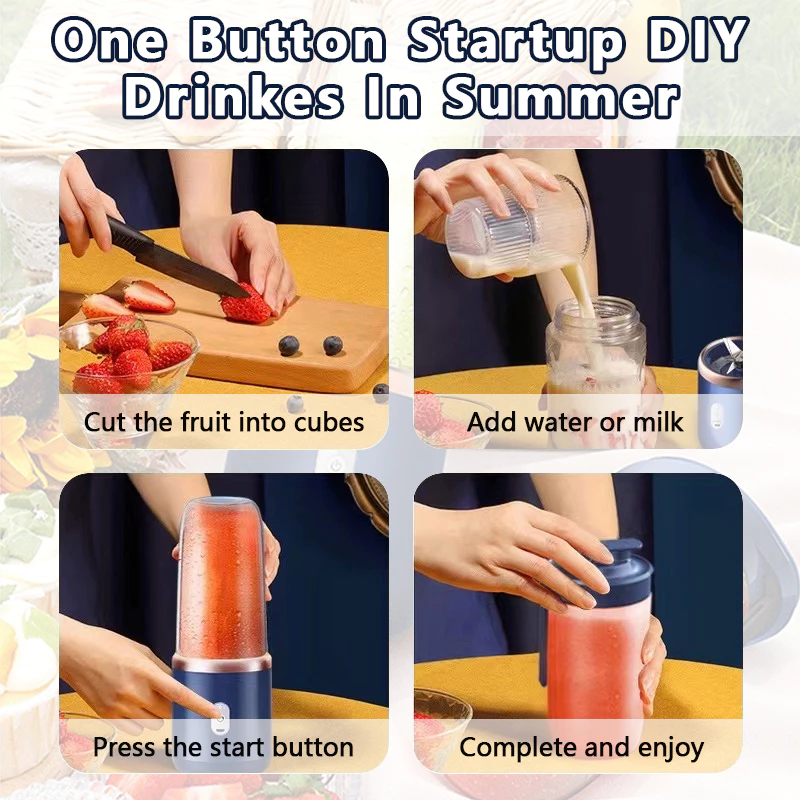 One Button Startup DIY Drinkes In Summer

Cut the fruit into cubes

Add water or milk

Press the start button

Complete and enjoy