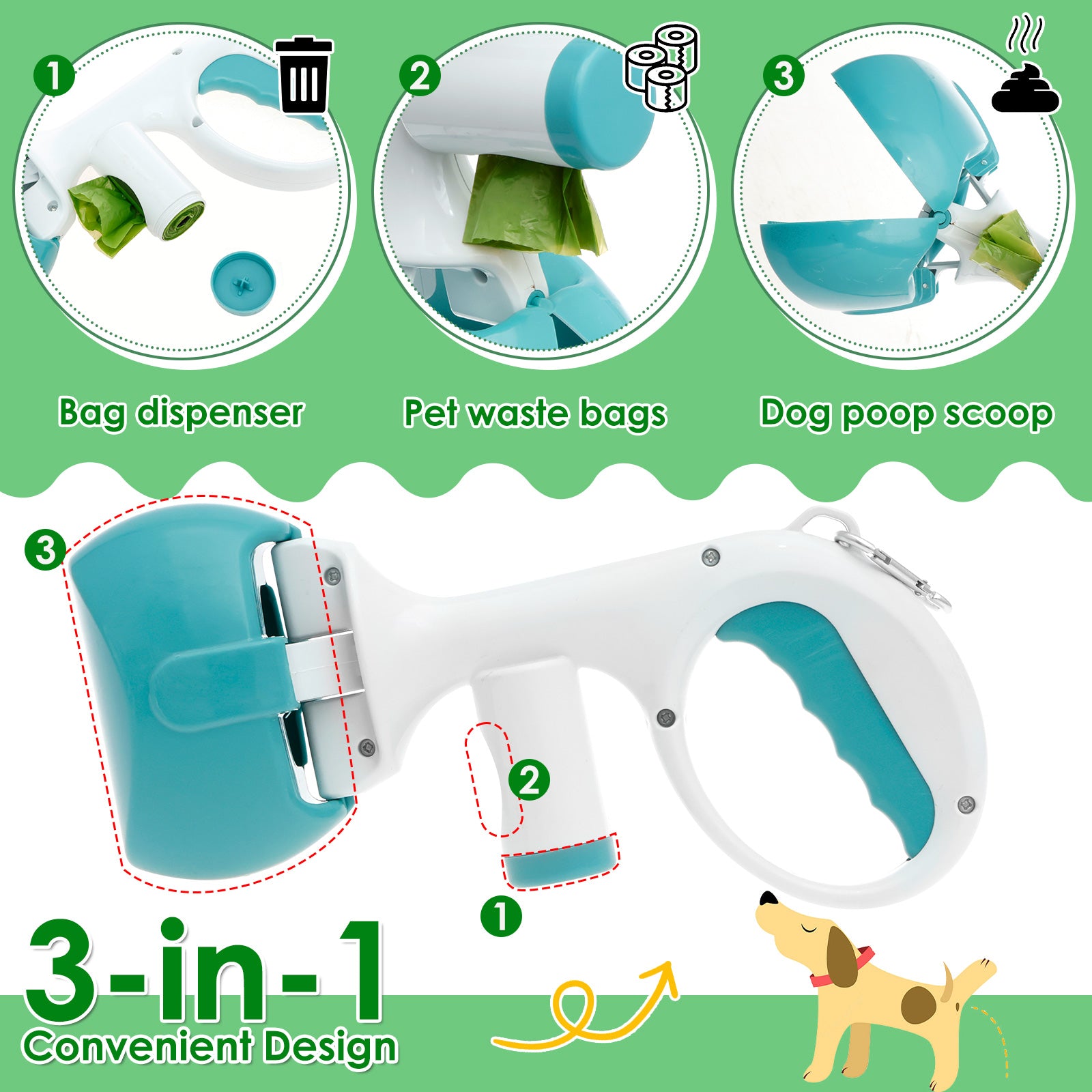 1

2

3

Bag dispenser

Pet waste bags

Dog poop scoop

3

2

1

3-in-1
Convenient Design