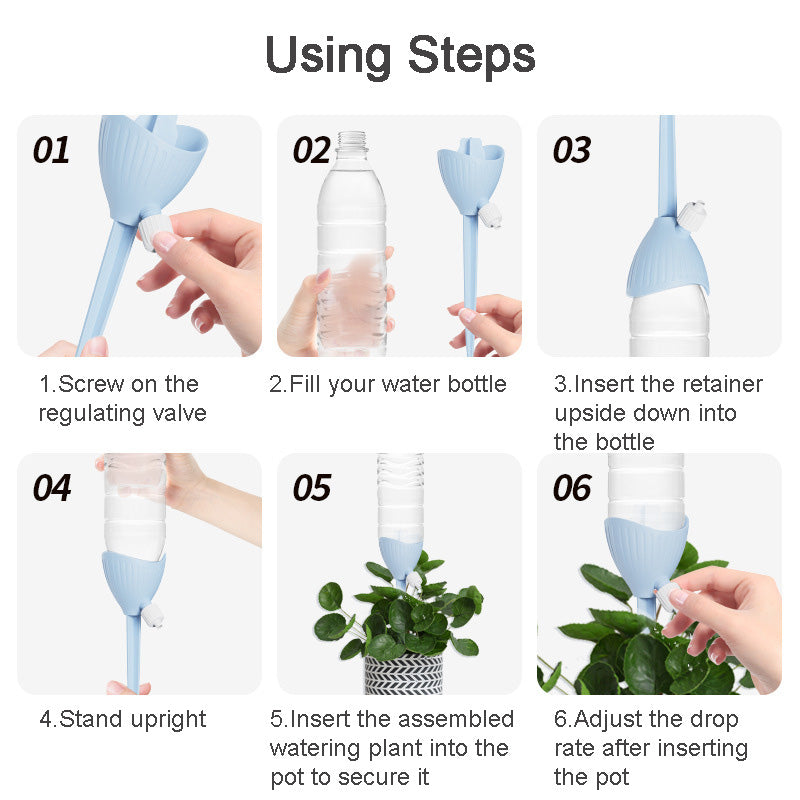 Using Steps

01

1.Screw on the regulating valve

02

2.Fill your water bottle

03

3.Insert the retainer upside down into the bottle

04

4.Stand upright

05

5.Insert the assembled watering plant into the pot to secure it

06

6.Adjust the drop rate after inserting the pot