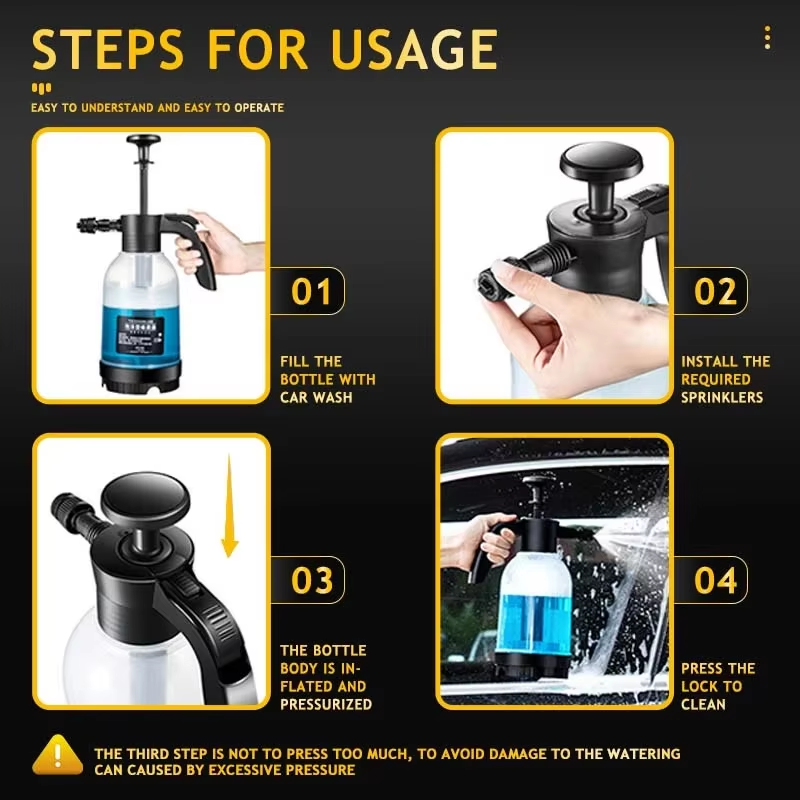 STEPS FOR USAGE

EASY TO UNDERSTAND AND EASY TO OPERATE

01

FILL THE BOTTLE WITH CAR WASH

02

INSTALL THE REQUIRED SPRINKLERS

03

THE BOTTLE BODY IS INFLATED AND PRESSURIZED

04

PRESS THE LOCK TO CLEAN

THE THIRD STEP IS NOT TO PRESS TOO MUCH, TO AVOID DAMAGE TO THE WATERING CAN CAUSED BY EXCESSIVE PRESSURE