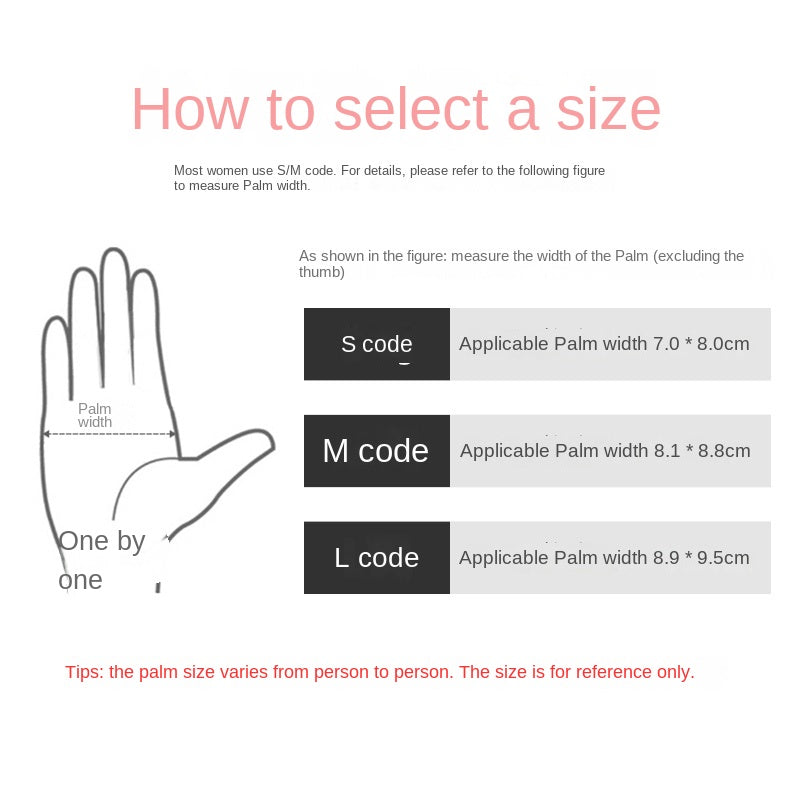 How to select a size

Most women use S/M code. For details, please refer to the following figure to measure Palm width.

Palm width

One by one

As shown in the figure: measure the width of the Palm (excluding the thumb)

| S code | Applicable Palm width 7.0 * 8.0cm |
|---|---|
| M code | Applicable Palm width 8.1 * 8.8cm |
| L code | Applicable Palm width 8.9 * 9.5cm |

Tips: the palm size varies from person to person. The size is for reference only.