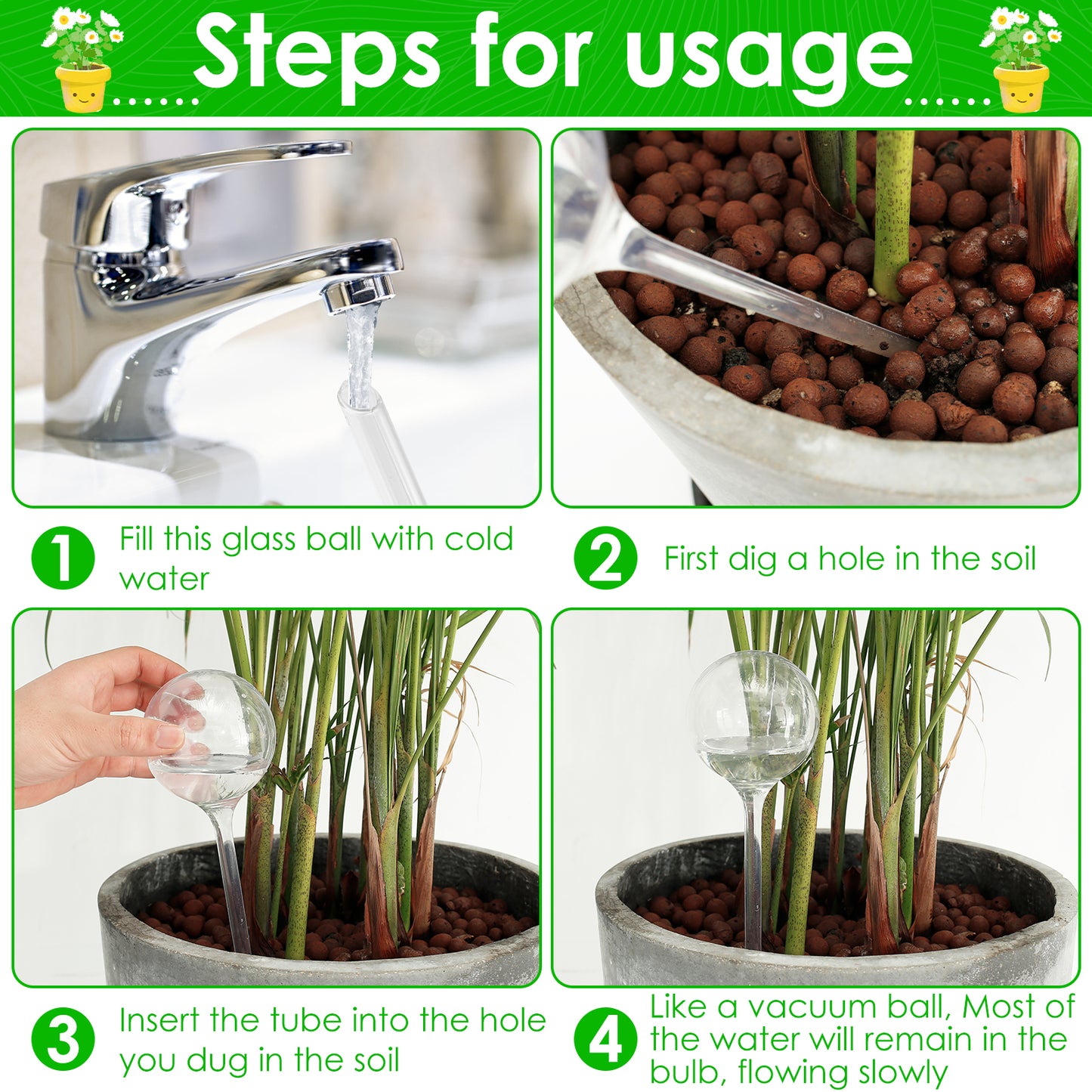 Steps for usage

1 Fill this glass ball with cold water

2 First dig a hole in the soil

3 Insert the tube into the hole you dug in the soil

4 Like a vacuum ball, Most of the water will remain in the bulb, flowing slowly