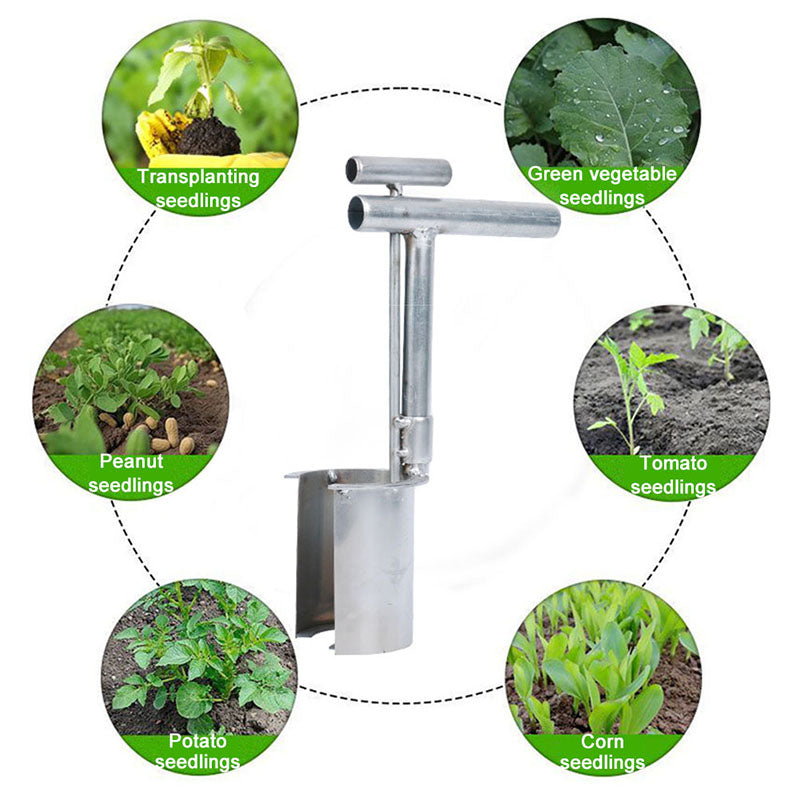 Transplanting seedlings

Green vegetable seedlings

Peanut seedlings

Tomato seedlings

Potato seedlings

Corn seedlings