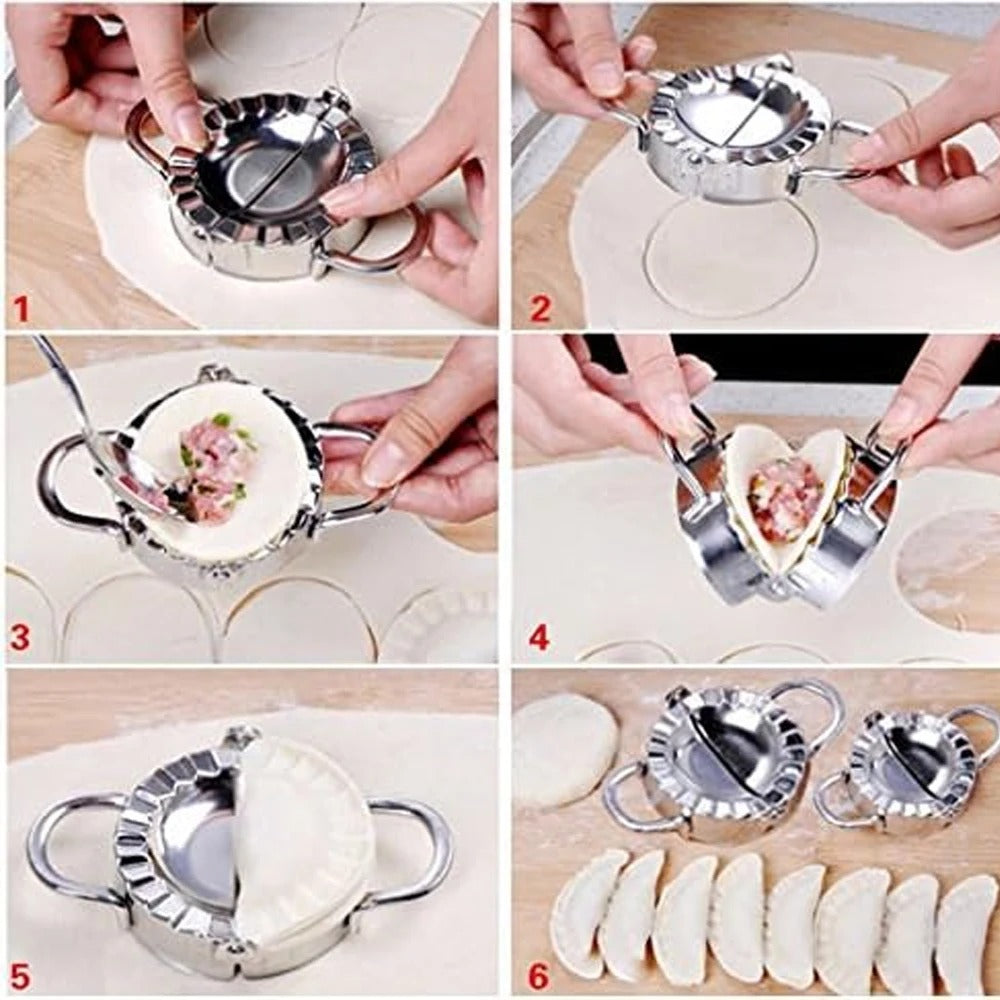 1
2
3
4
5
6