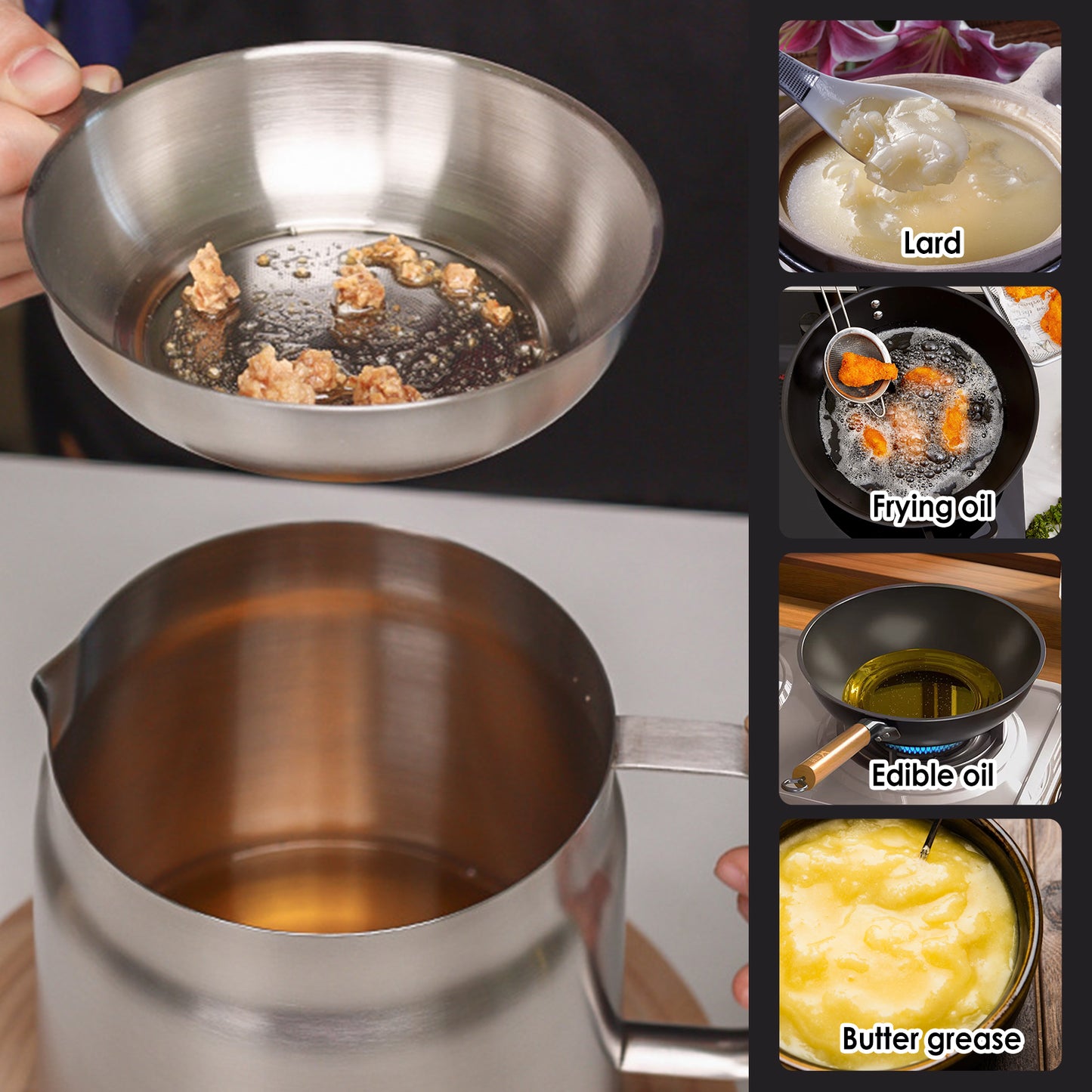 Lard

Frying oil

Edible oil

Butter grease