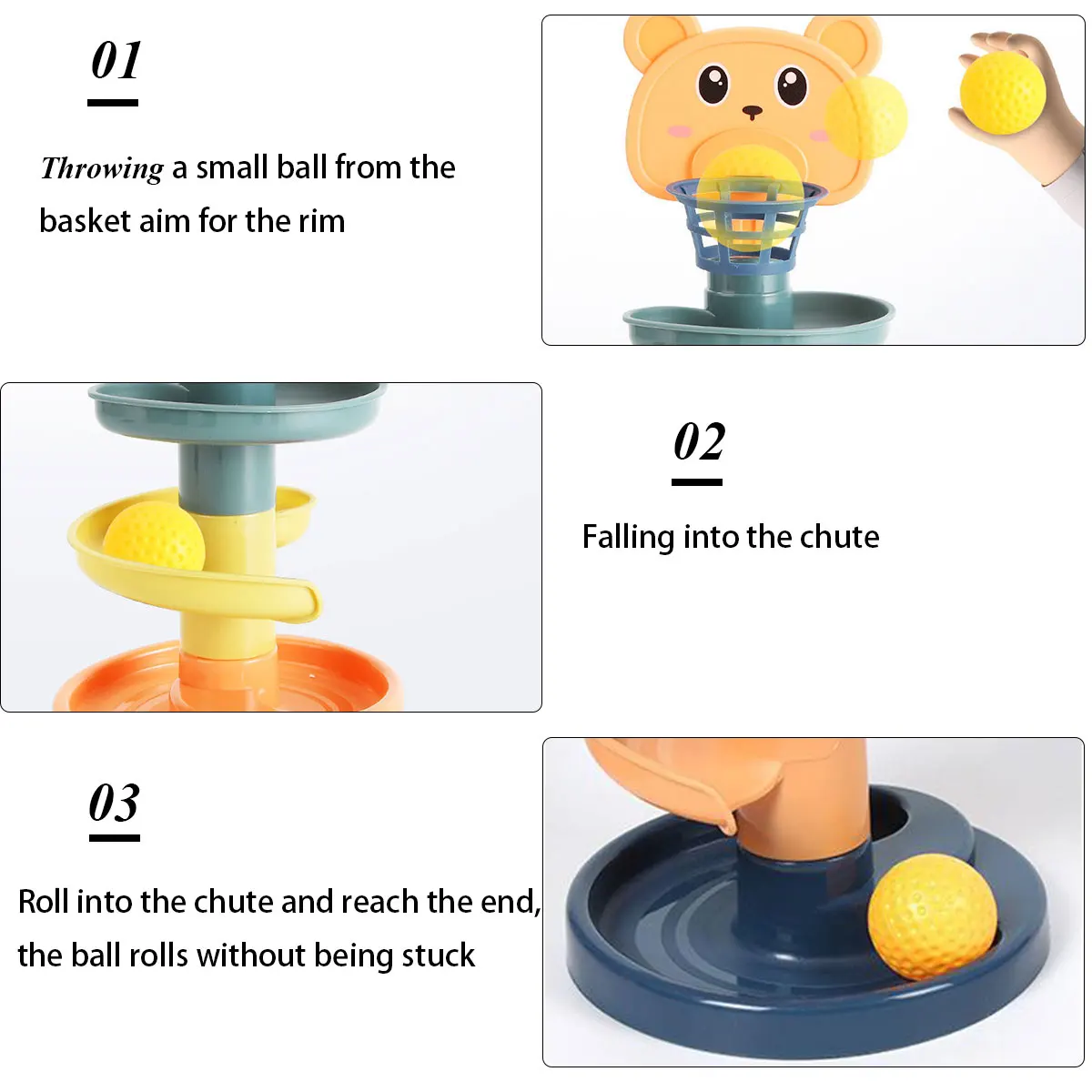 01

Throwing a small ball from the basket aim for the rim

02

Falling into the chute

03

Roll into the chute and reach the end, the ball rolls without being stuck