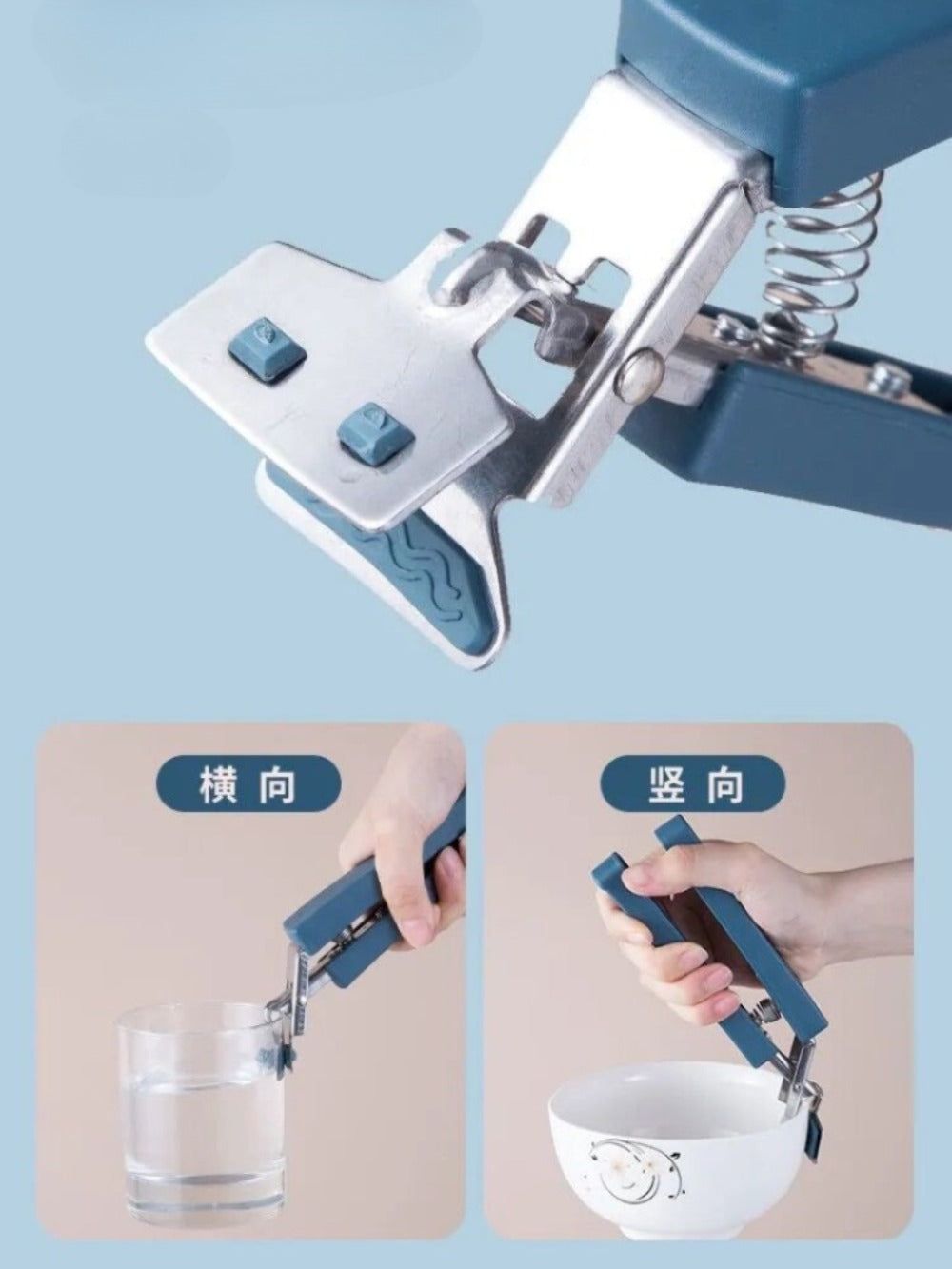 横向

竖向