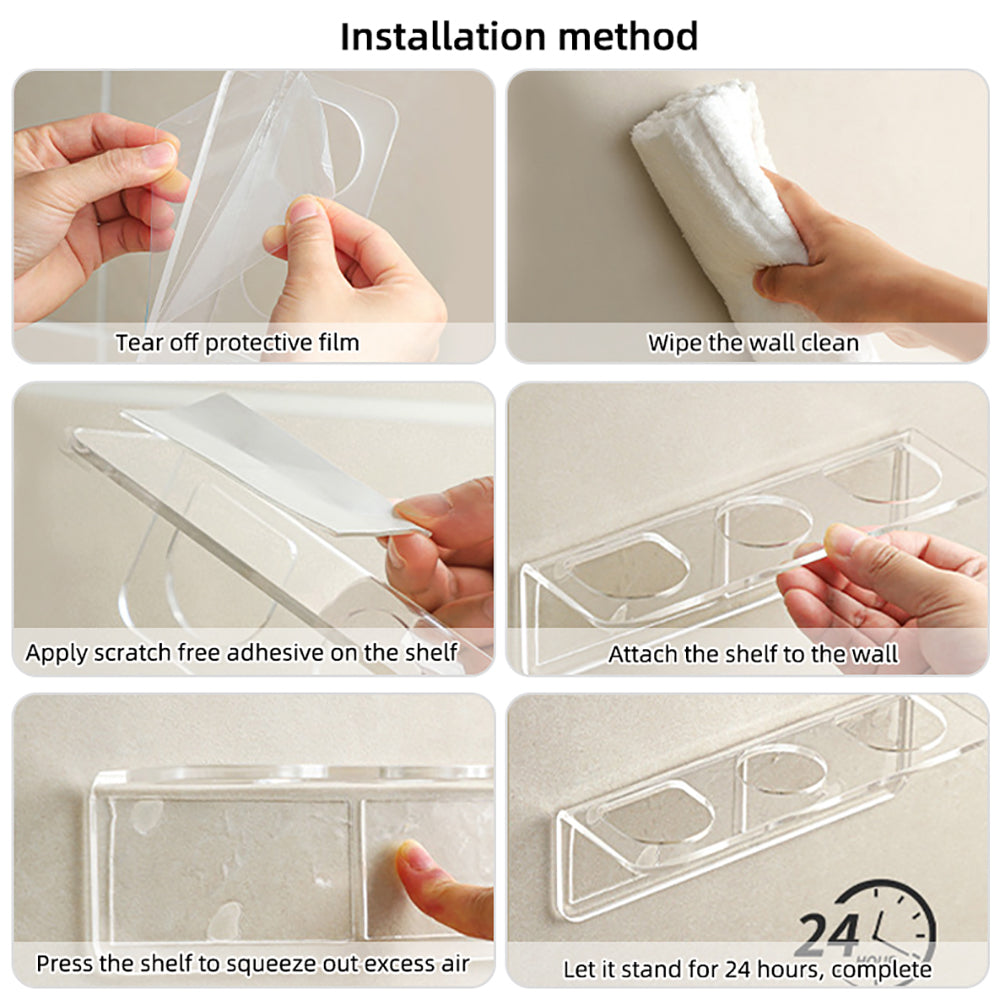 Installation method

Tear off protective film

Wipe the wall clean

Apply scratch free adhesive on the shelf

Attach the shelf to the wall

Press the shelf to squeeze out excess air

24 HOURS

Let it stand for 24 hours, complete