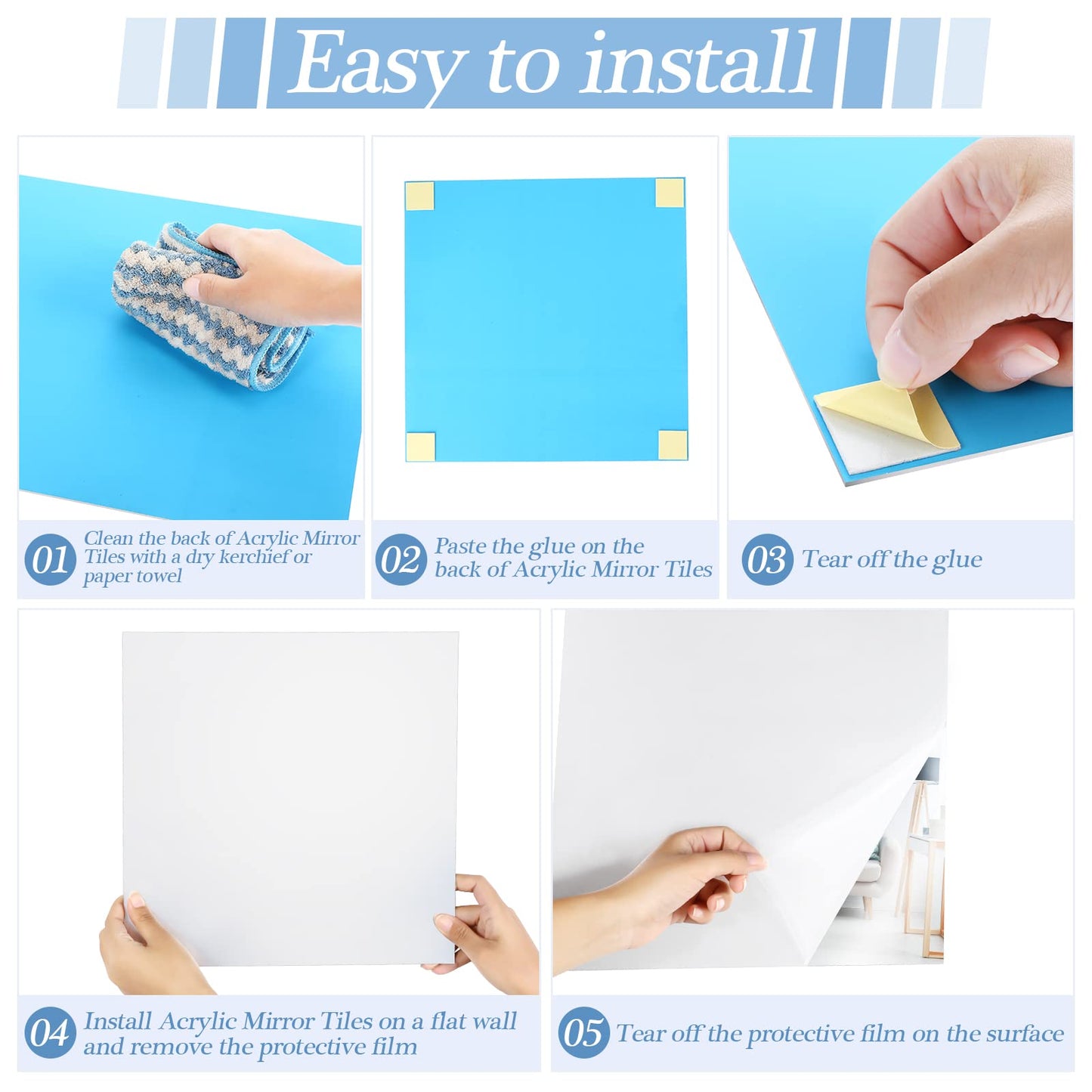 Easy to install

01 Clean the back of Acrylic Mirror Tiles with a dry kerchief or paper towel

02 Paste the glue on the back of Acrylic Mirror Tiles

03 Tear off the glue

04 Install Acrylic Mirror Tiles on a flat wall and remove the protective film

05 Tear off the protective film on the surface