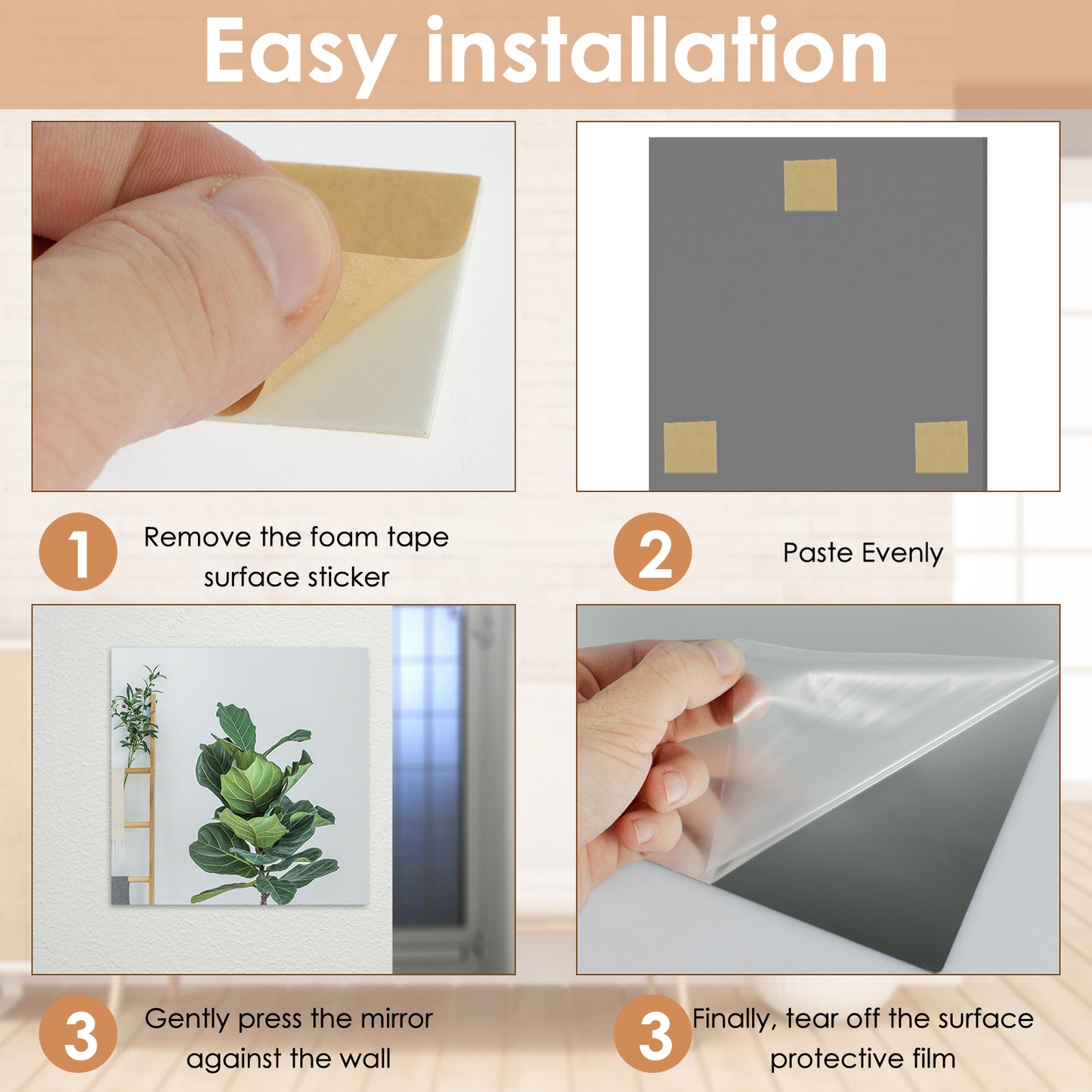 Easy installation

1 Remove the foam tape surface sticker

2 Paste Evenly

3 Gently press the mirror against the wall

3 Finally, tear off the surface protective film