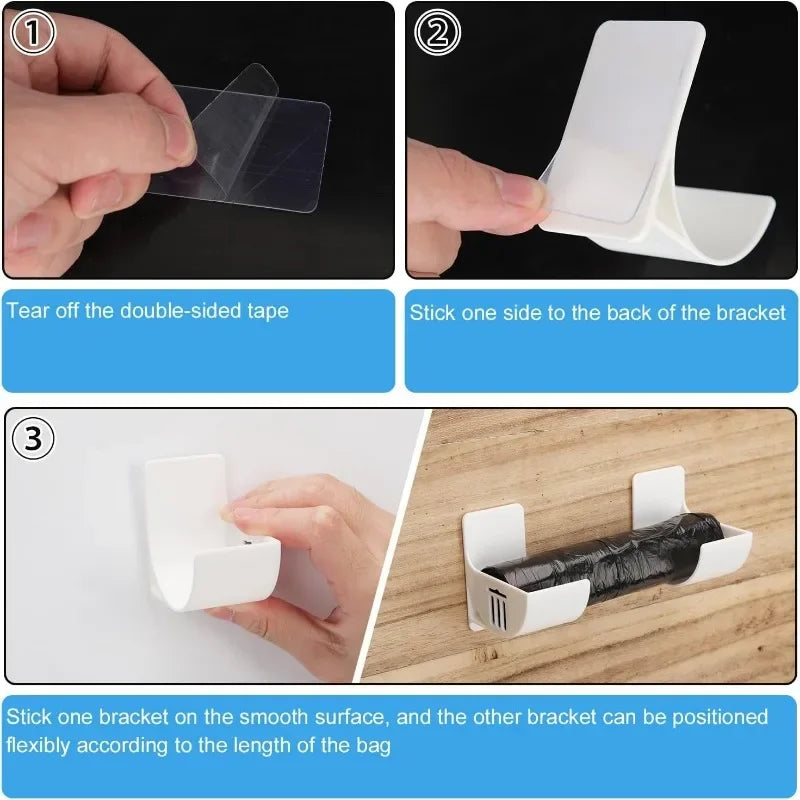 ①

Tear off the double-sided tape

②

Stick one side to the back of the bracket

③

Stick one bracket on the smooth surface, and the other bracket can be positioned flexibly according to the length of the bag