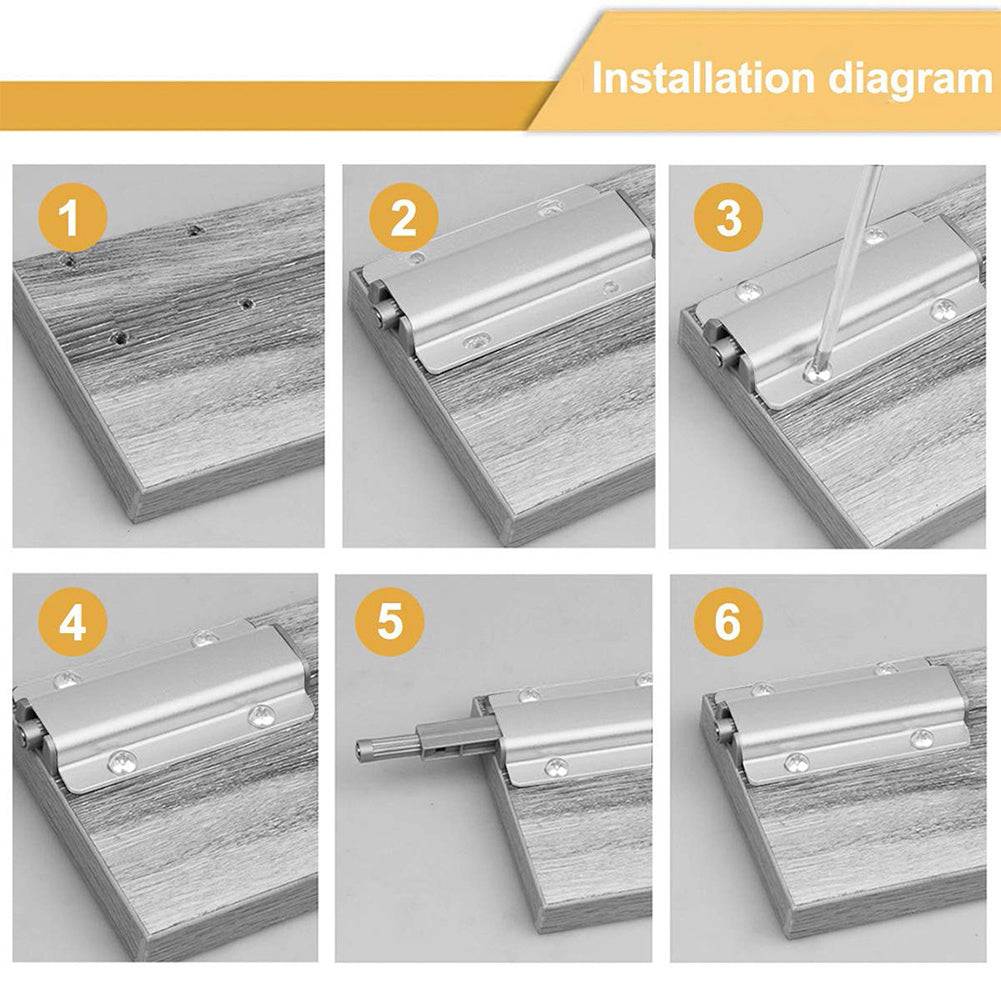 Installation diagram

1

2

3

4

5

6