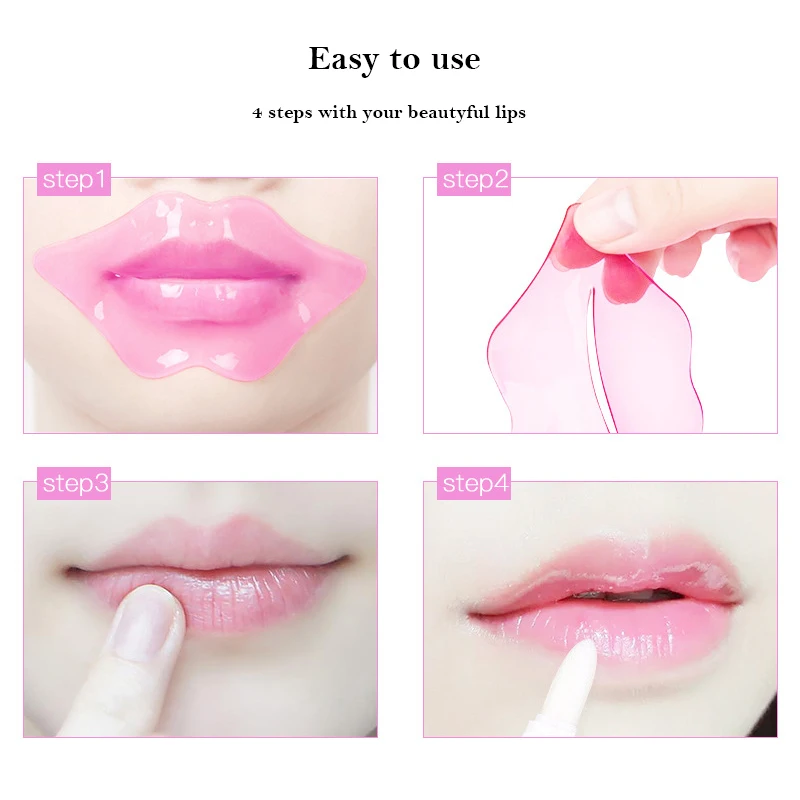 Easy to use

4 steps with your beautyful lips

step1

step2

step3

step4