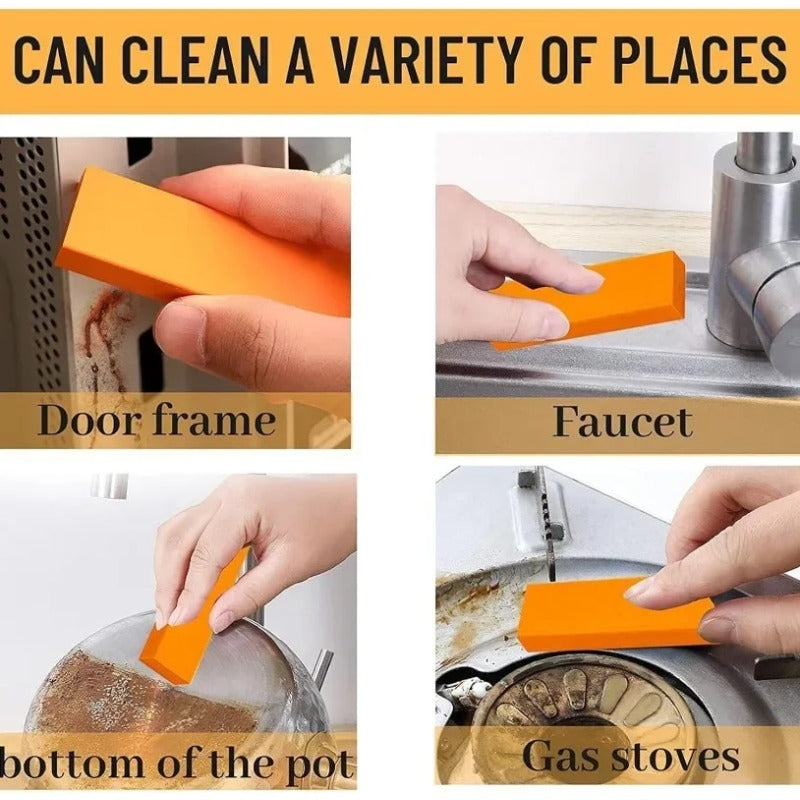 CAN CLEAN A VARIETY OF PLACES

Door frame

Faucet

bottom of the pot

Gas stoves