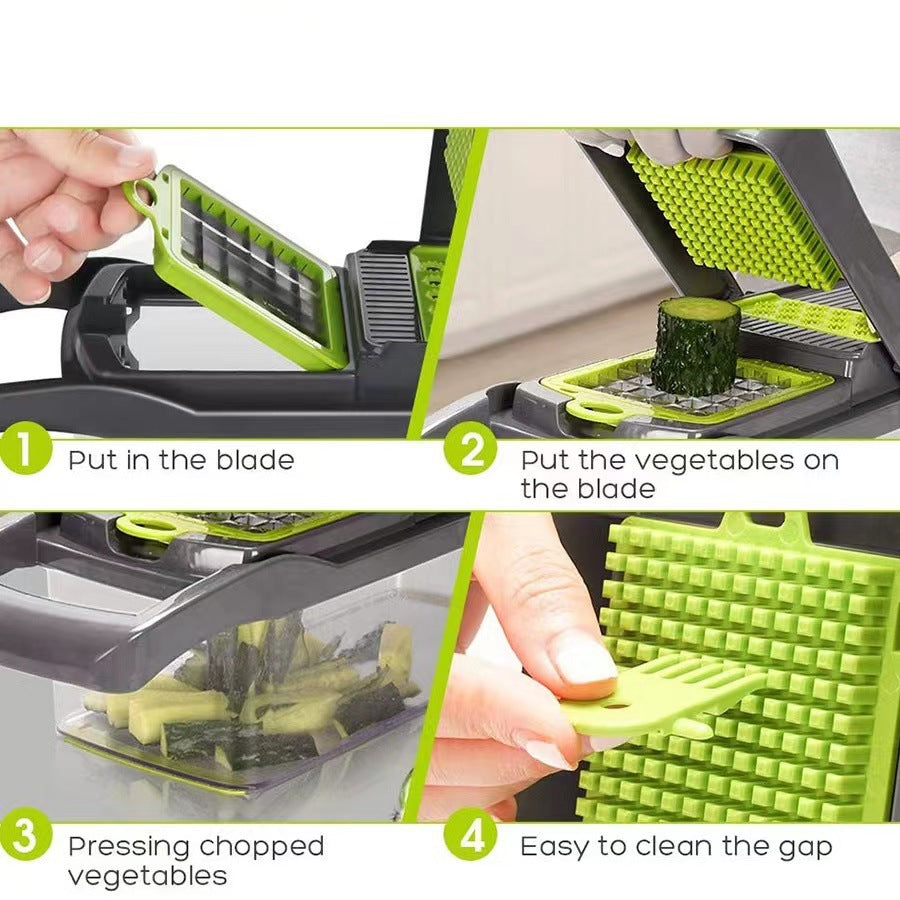 1 Put in the blade

2 Put the vegetables on the blade

3 Pressing chopped vegetables

4 Easy to clean the gap