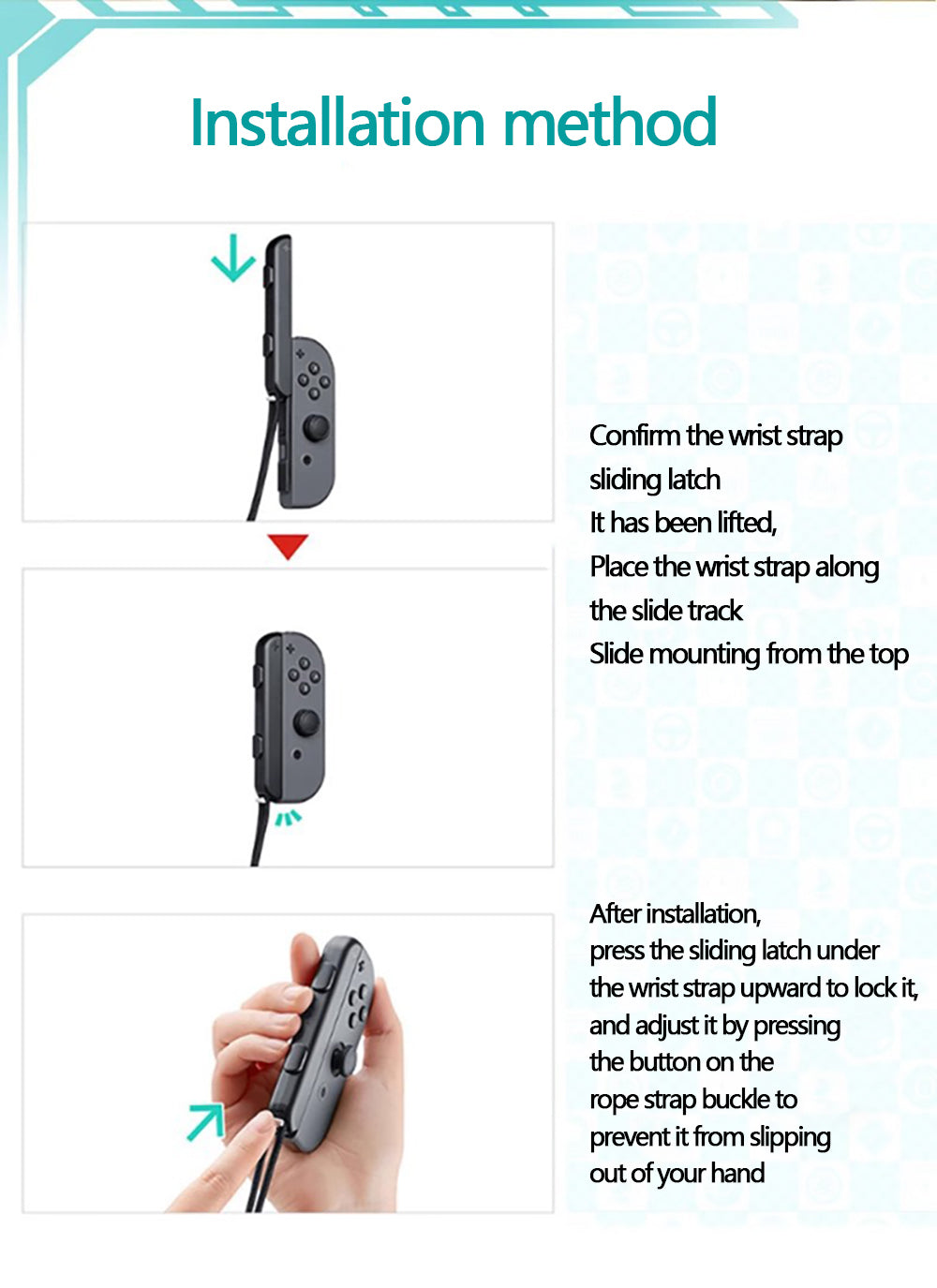 Installation method

Confirm the wrist strap sliding latch
It has been lifted,
Place the wrist strap along the slide track
Slide mounting from the top

After installation,
press the sliding latch under the wrist strap upward to lock it, and adjust it by pressing the button on the rope strap buckle to prevent it from slipping out of your hand