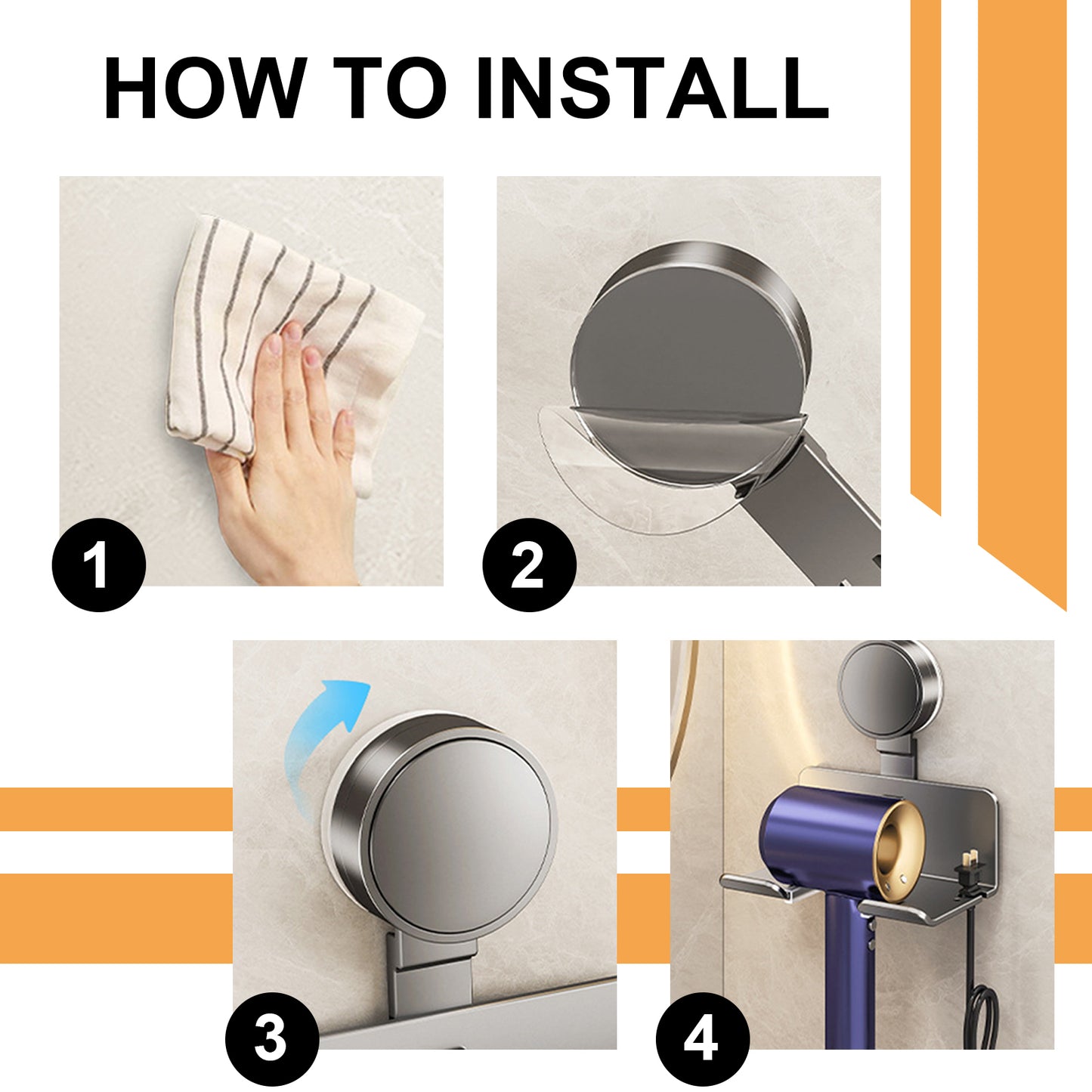 HOW TO INSTALL

1

2

3

4