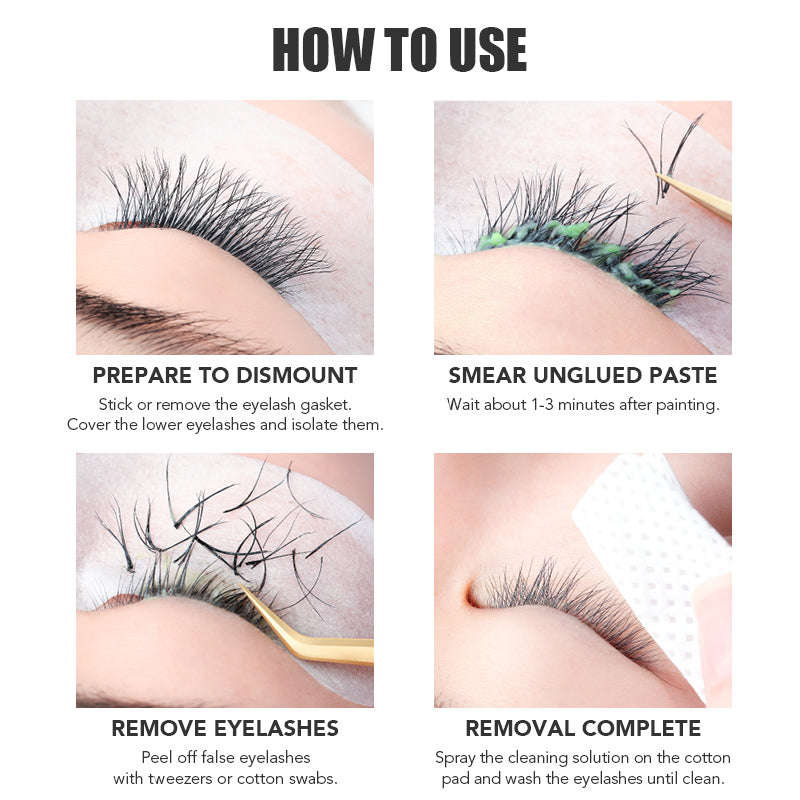 HOW TO USE

PREPARE TO DISMOUNT

Stick or remove the eyelash gasket. Cover the lower eyelashes and isolate them.

SMEAR UNGLUED PASTE

Wait about 1-3 minutes after painting.

REMOVE EYELASHES

Peel off false eyelashes with tweezers or cotton swabs.

REMOVAL COMPLETE

Spray the cleaning solution on the cotton pad and wash the eyelashes until clean.