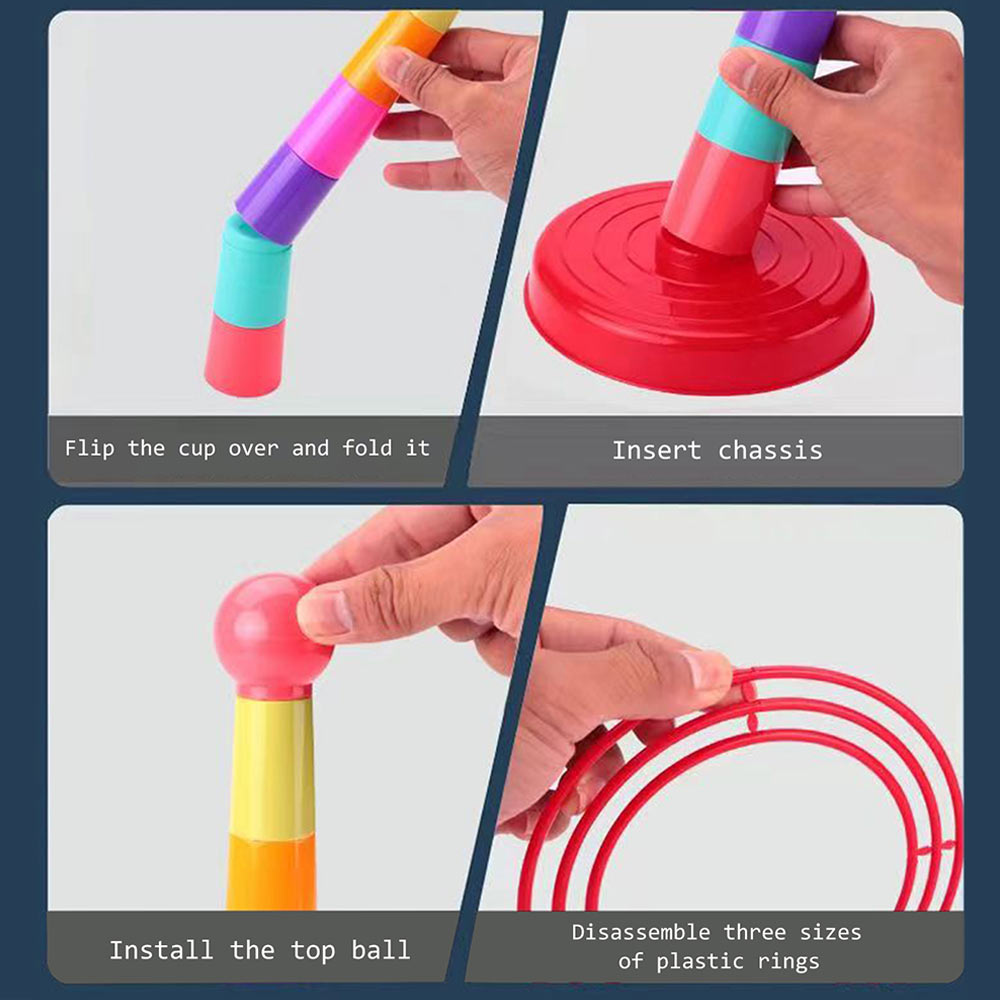 Flip the cup over and fold it

Insert chassis

Install the top ball

Disassemble three sizes of plastic rings