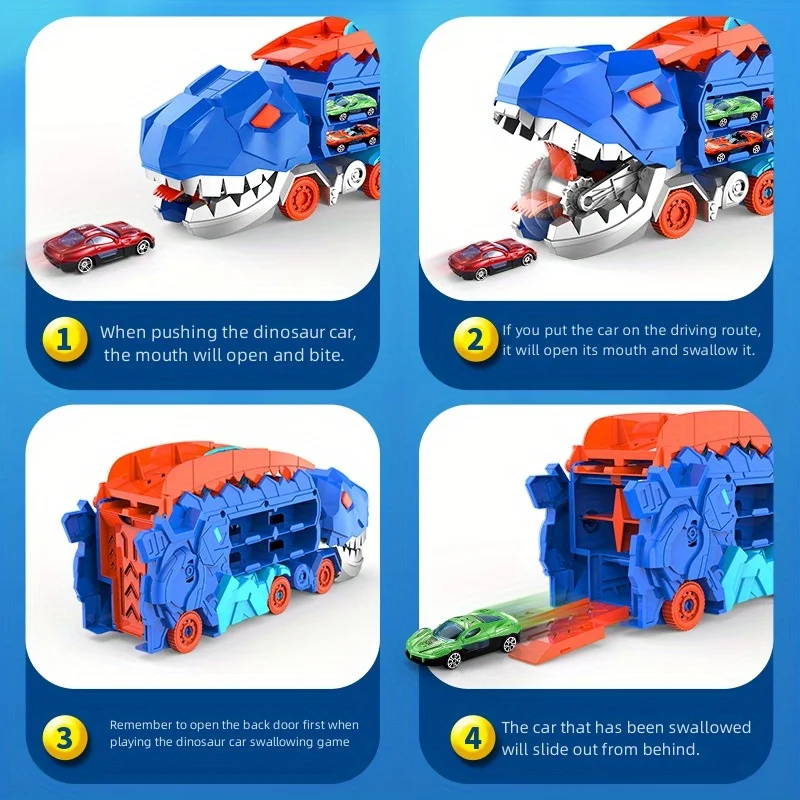 1 When pushing the dinosaur car, the mouth will open and bite.

2 If you put the car on the driving route, it will open its mouth and swallow it.

3 Remember to open the back door first when playing the dinosaur car swallowing game

4 The car that has been swallowed will slide out from behind.