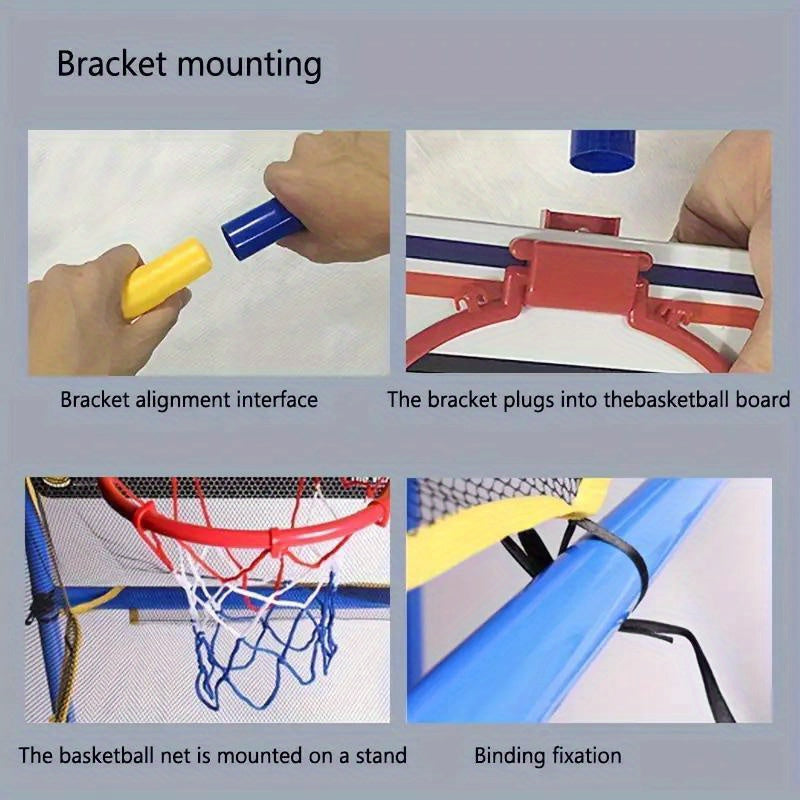 Bracket mounting

Bracket alignment interface

The bracket plugs into thebasketball board

The basketball net is mounted on a stand

Binding fixation