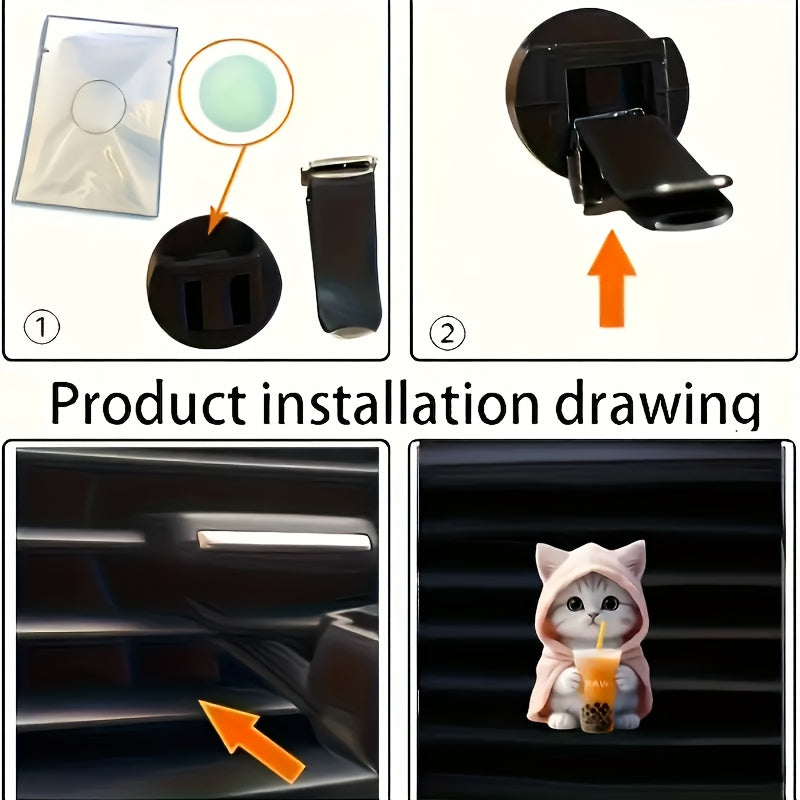 ①

②

Product installation drawing