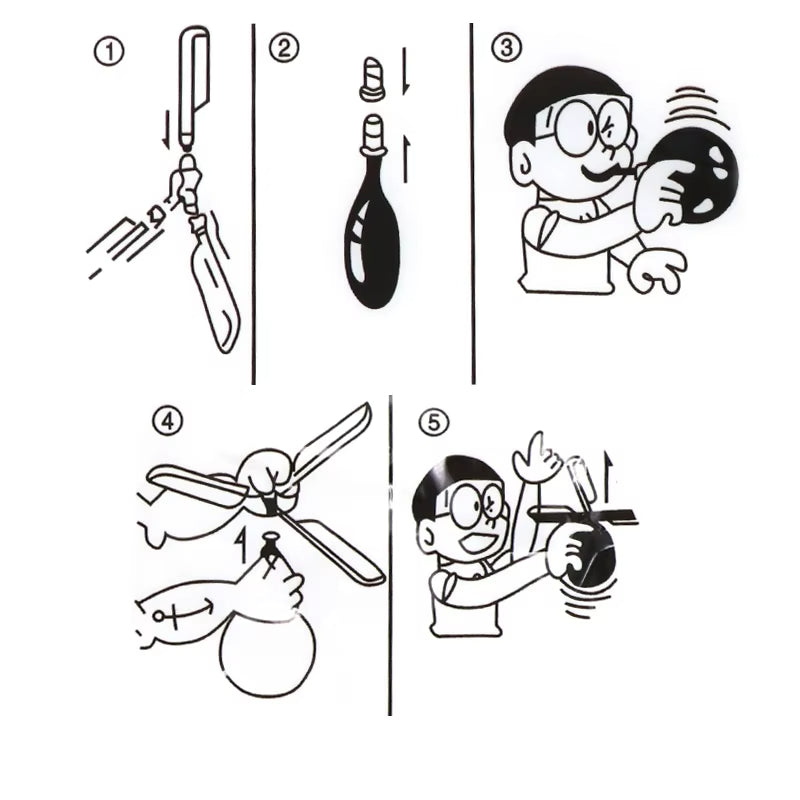 ①

②

③

④

⑤