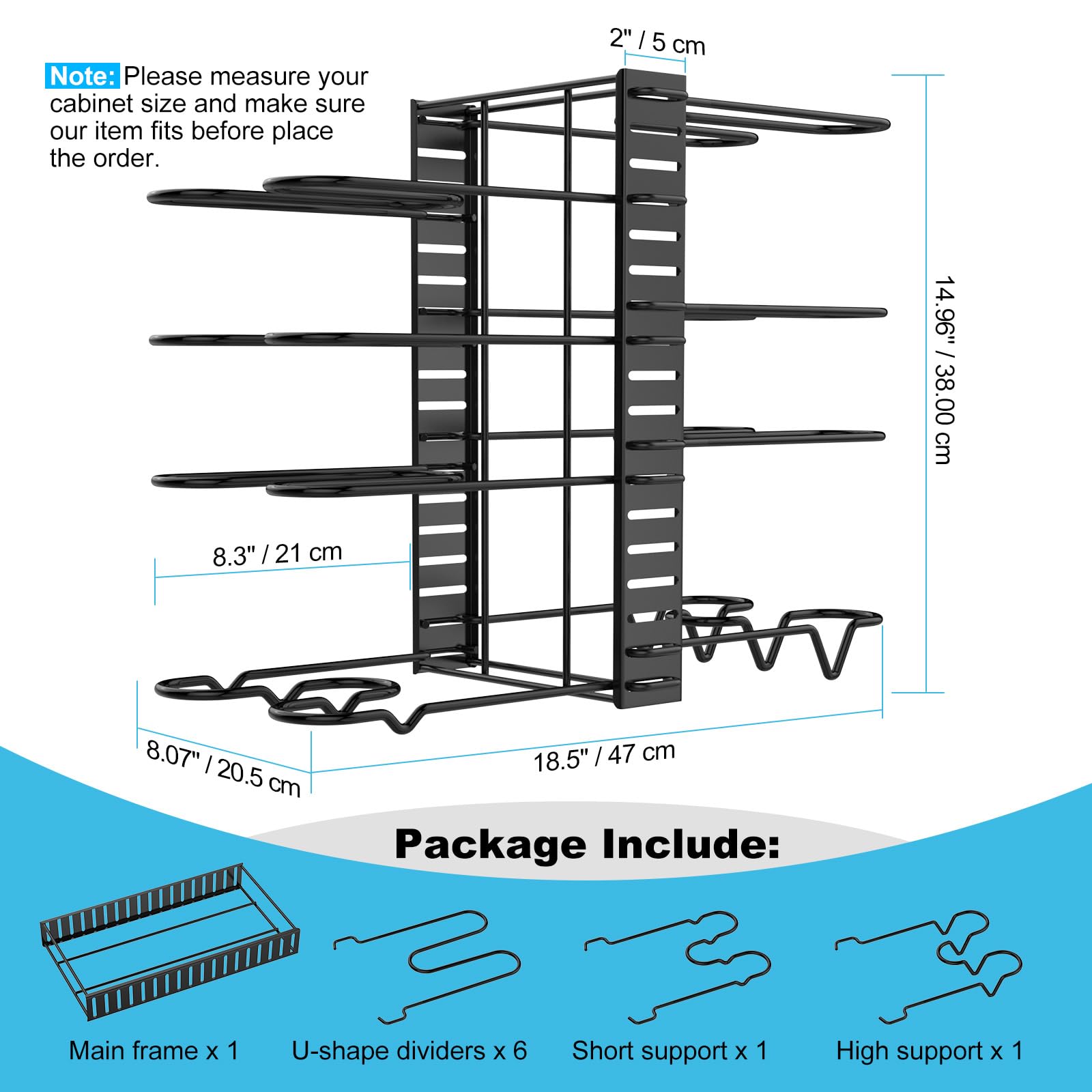 Note: Please measure your cabinet size and make sure our item fits before place the order.

2" / 5 cm

14.96" / 38.00 cm

8.3" / 21 cm

8.07" / 20.5 cm

18.5" / 47 cm

Package Include:

Main frame x 1

U-shape dividers x 6

Short support x 1

High support x 1