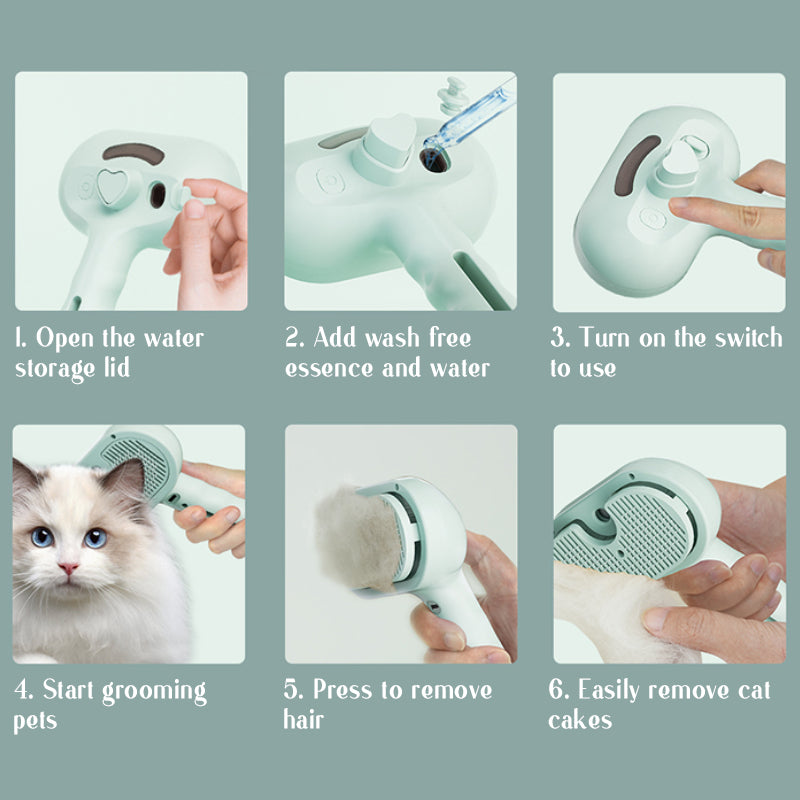 1. Open the water storage lid

2. Add wash free essence and water

3. Turn on the switch to use

4. Start grooming pets

5. Press to remove hair

6. Easily remove cat cakes