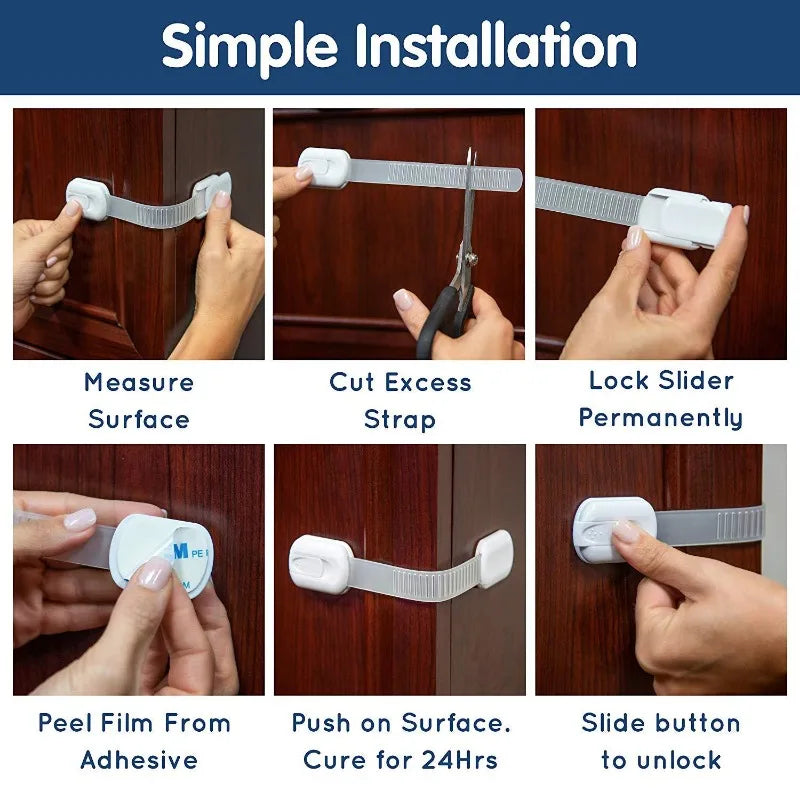 Simple Installation

Measure Surface

Cut Excess Strap

Lock Slider Permanently

M PE

Peel Film From Adhesive

Push on Surface. Cure for 24Hrs

Slide button to unlock