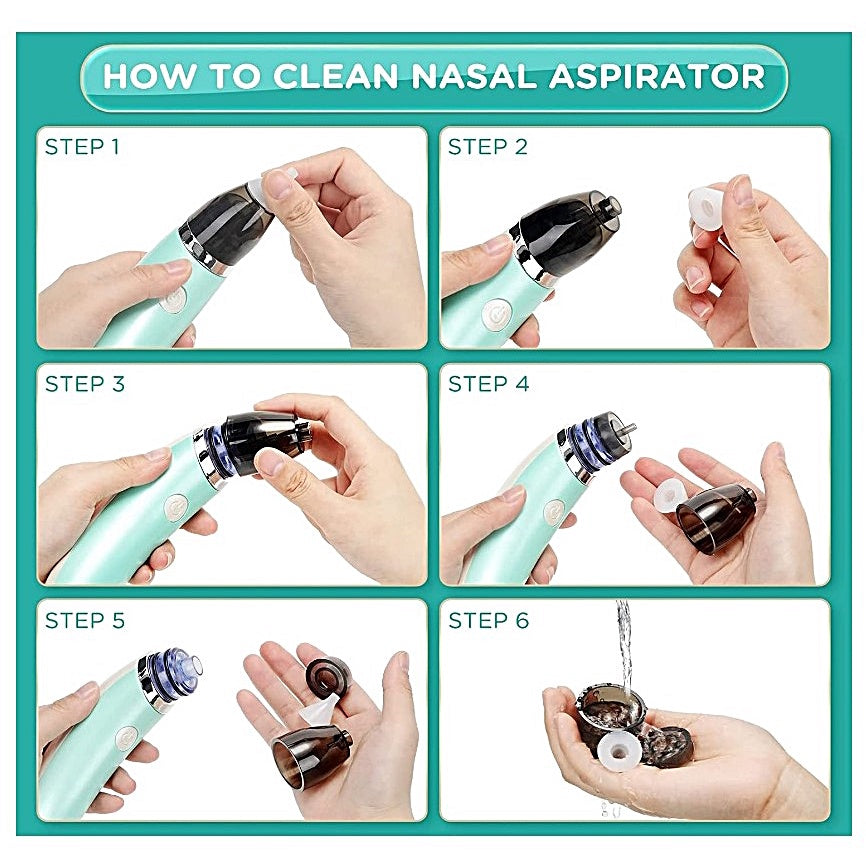 HOW TO CLEAN NASAL ASPIRATOR

STEP 1

STEP 2

STEP 3

STEP 4

STEP 5

STEP 6