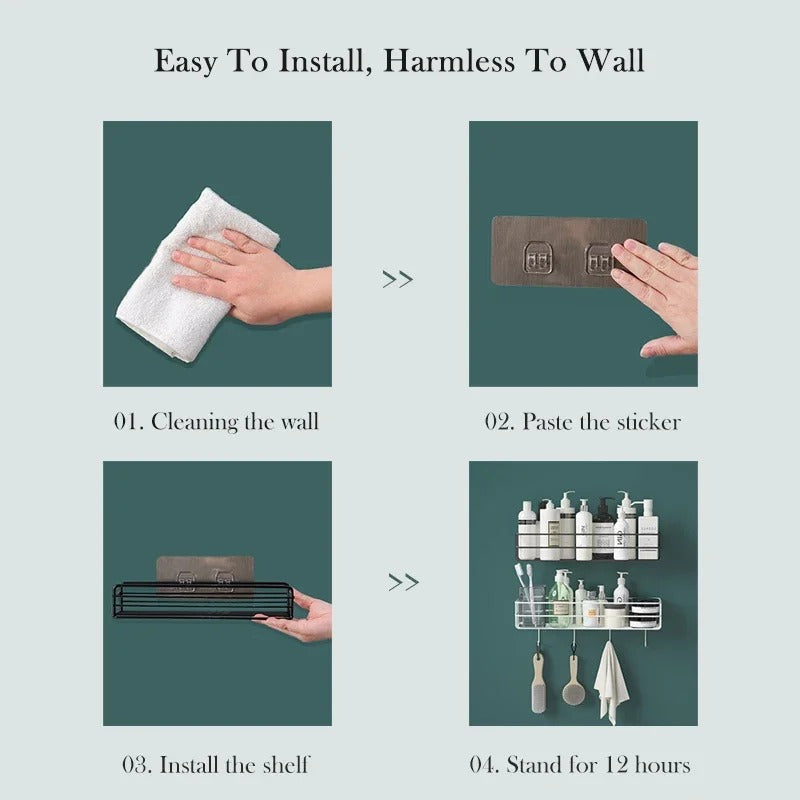 Easy To Install, Harmless To Wall

>>

01. Cleaning the wall

02. Paste the sticker

>>

03. Install the shelf

04. Stand for 12 hours