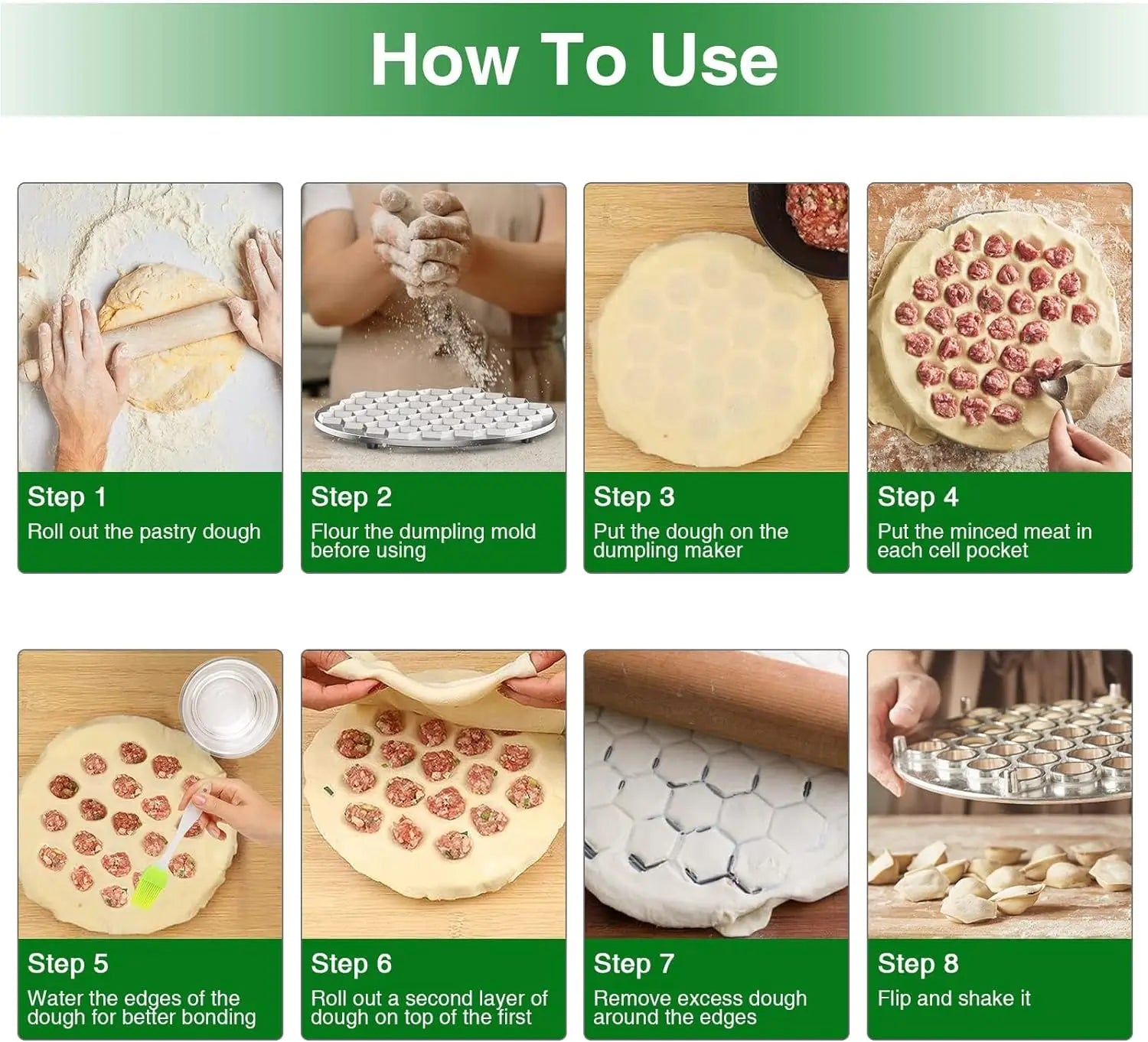 How To Use

Step 1
Roll out the pastry dough

Step 2
Flour the dumpling mold before using

Step 3
Put the dough on the dumpling maker

Step 4
Put the minced meat in each cell pocket

Step 5
Water the edges of the dough for better bonding

Step 6
Roll out a second layer of dough on top of the first

Step 7
Remove excess dough around the edges

Step 8
Flip and shake it