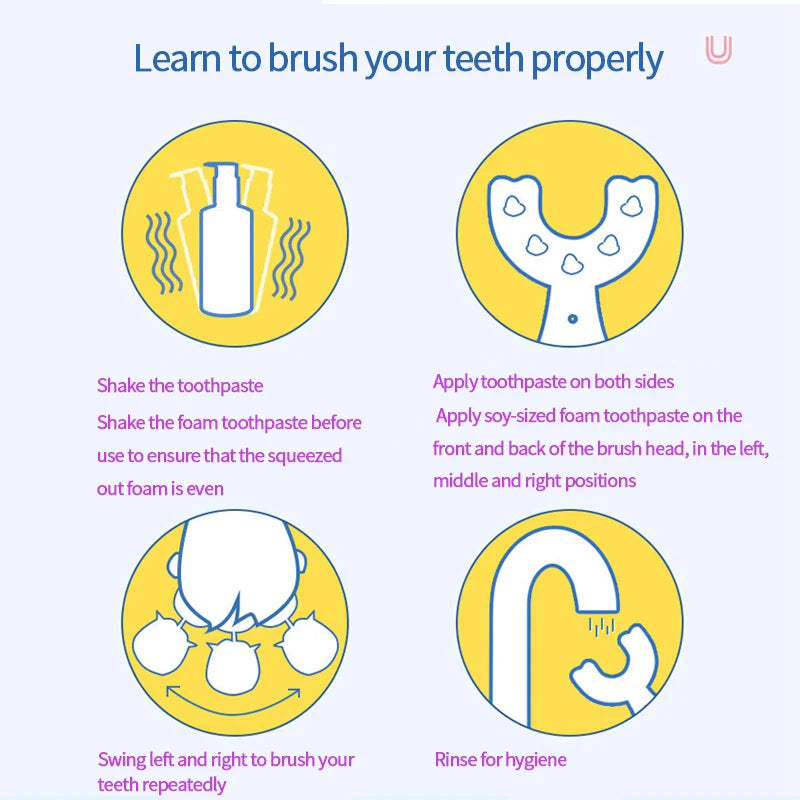 Learn to brush your teeth properly

Shake the toothpaste

Shake the foam toothpaste before use to ensure that the squeezed out foam is even

Apply toothpaste on both sides

Apply soy-sized foam toothpaste on the front and back of the brush head, in the left, middle and right positions

Swing left and right to brush your teeth repeatedly

Rinse for hygiene