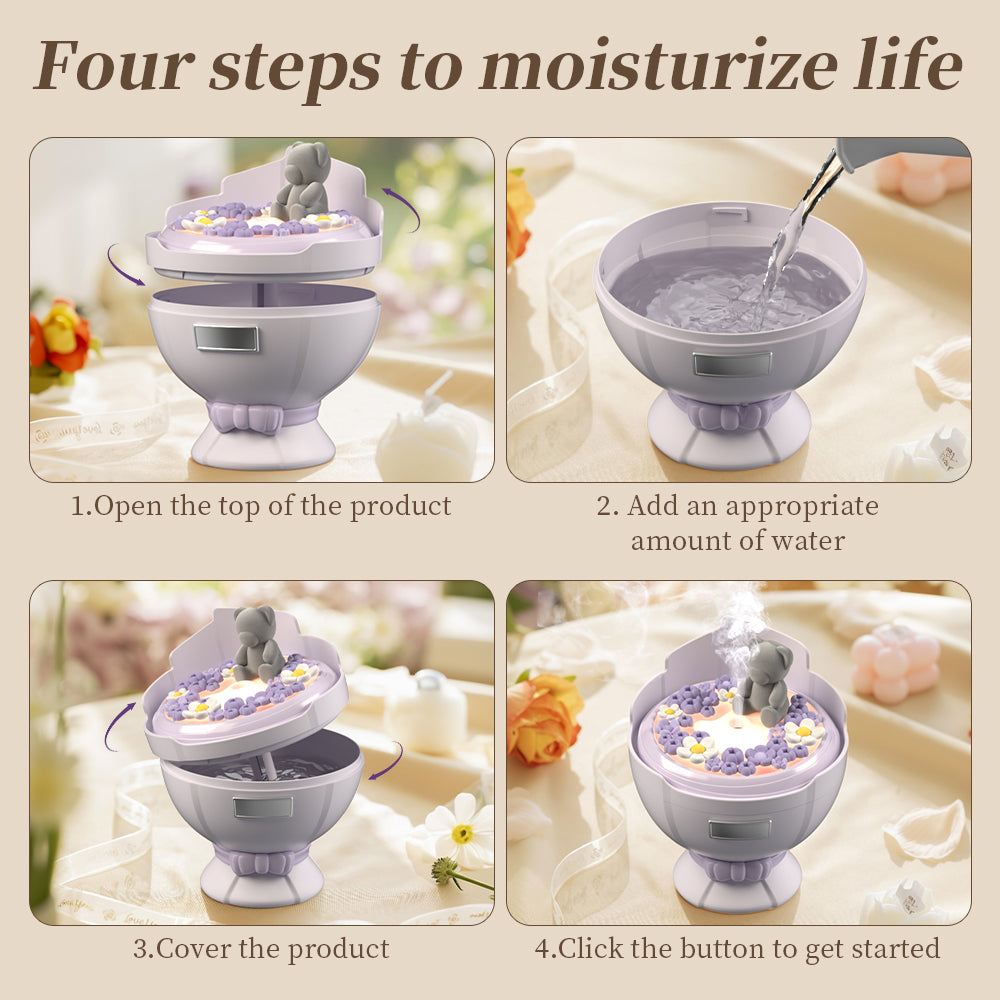 Four steps to moisturize life

1.Open the top of the product

2. Add an appropriate amount of water

3.Cover the product

4.Click the button to get started