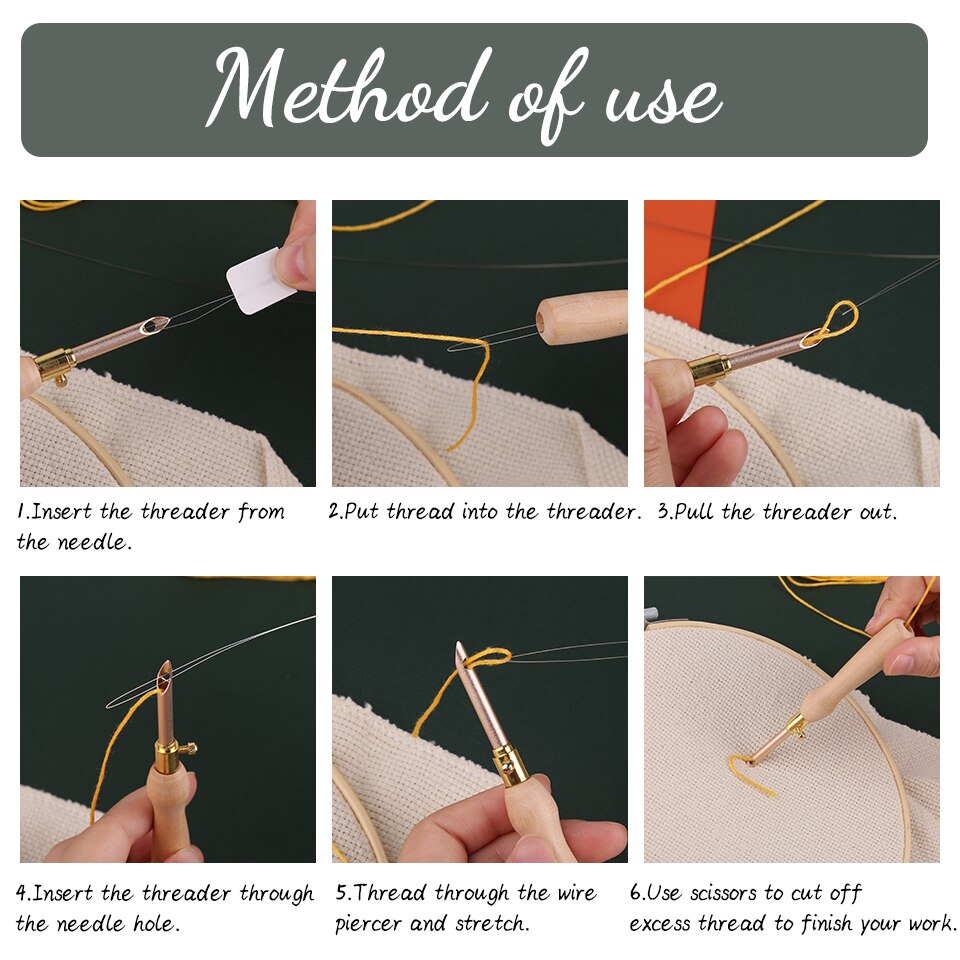 Method of use

1.Insert the threader from the needle.

2.Put thread into the threader.

3.Pull the threader out.

4.Insert the threader through the needle hole.

5.Thread through the wire piercer and stretch.

6.Use scissors to cut off excess thread to finish your work.