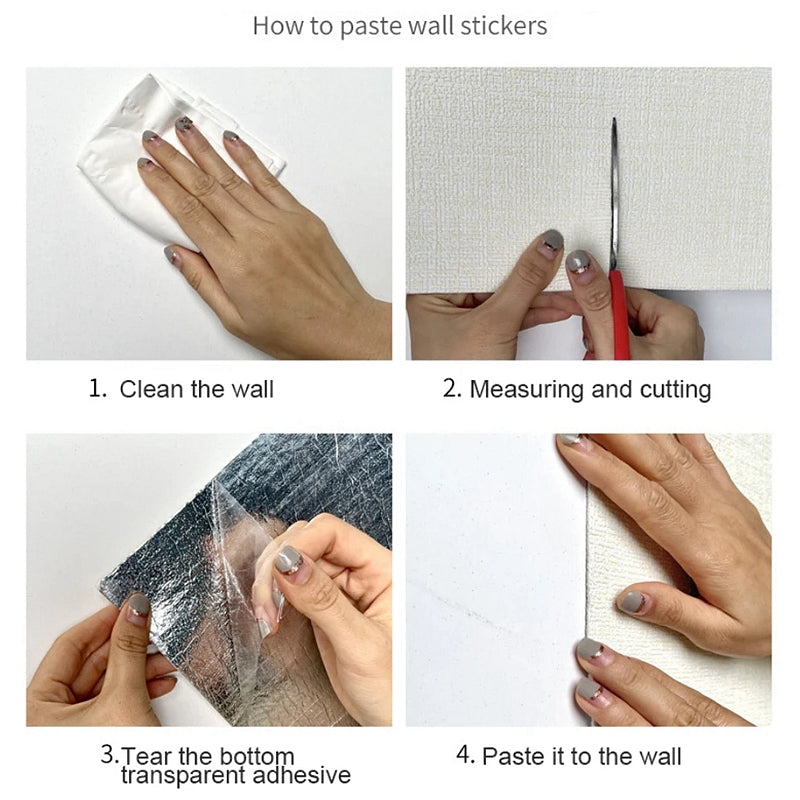 How to paste wall stickers

1. Clean the wall

2. Measuring and cutting

3.Tear the bottom transparent adhesive

4. Paste it to the wall