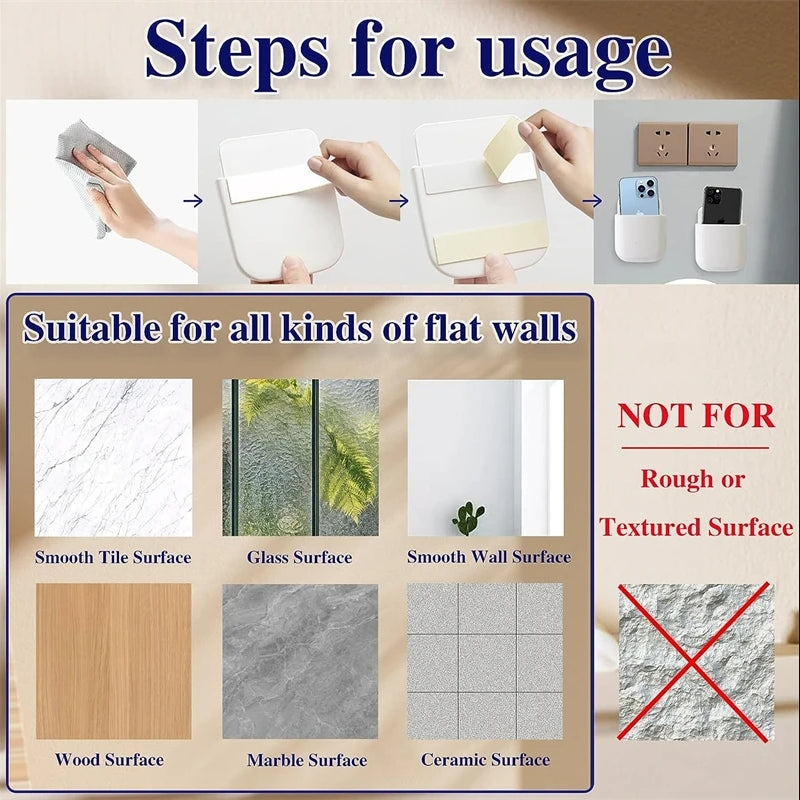 Steps for usage

Suitable for all kinds of flat walls

Smooth Tile Surface

Glass Surface

Smooth Wall Surface

Wood Surface

Marble Surface

Ceramic Surface

NOT FOR

Rough or Textured Surface